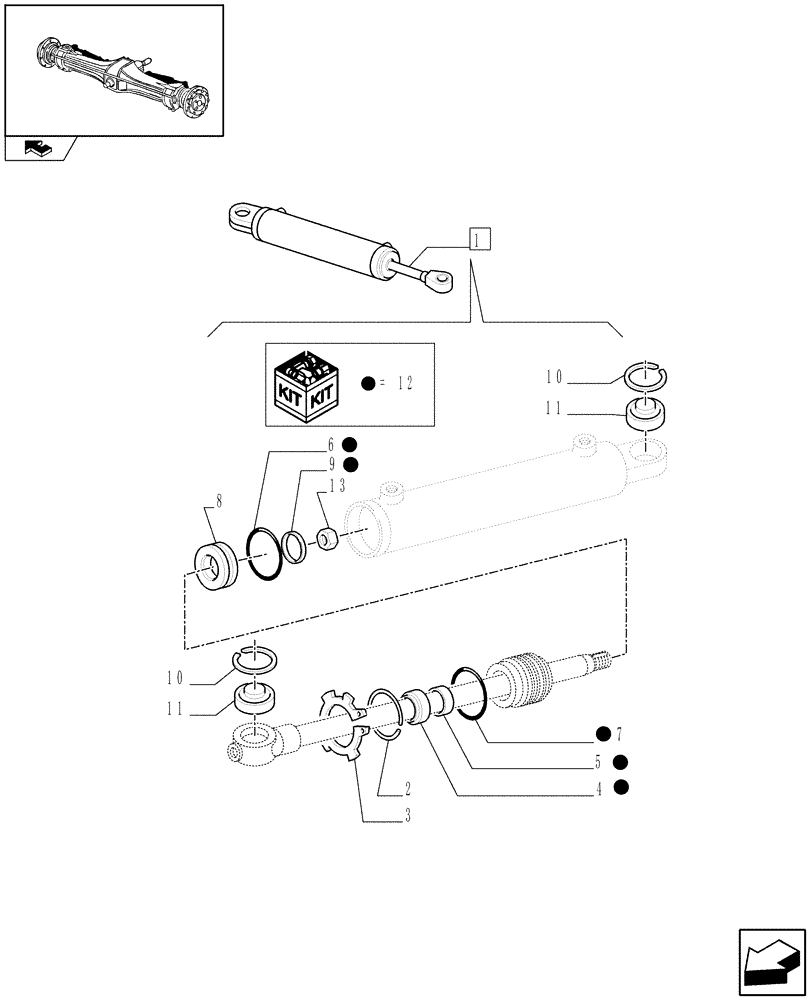 1

KIT KIT

= 12

10

11

6

9

13

8

10

11

7

5

4

2

3