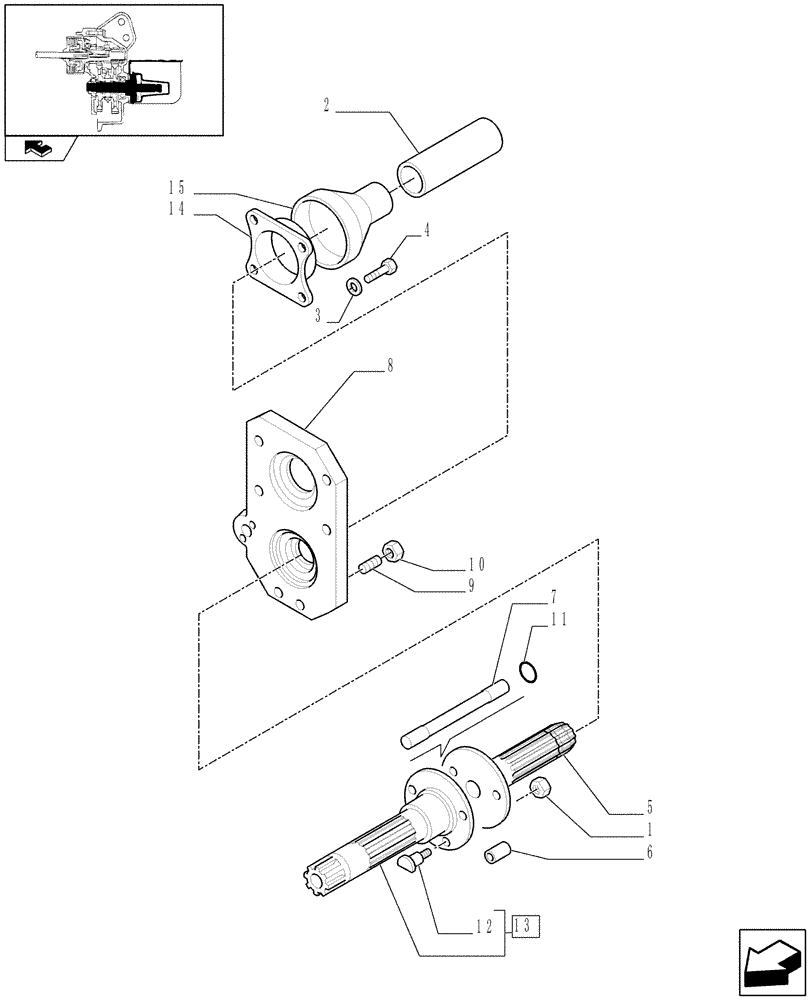 2
15
14
4
3
8
10
9
7
11
5
1
6
12
13