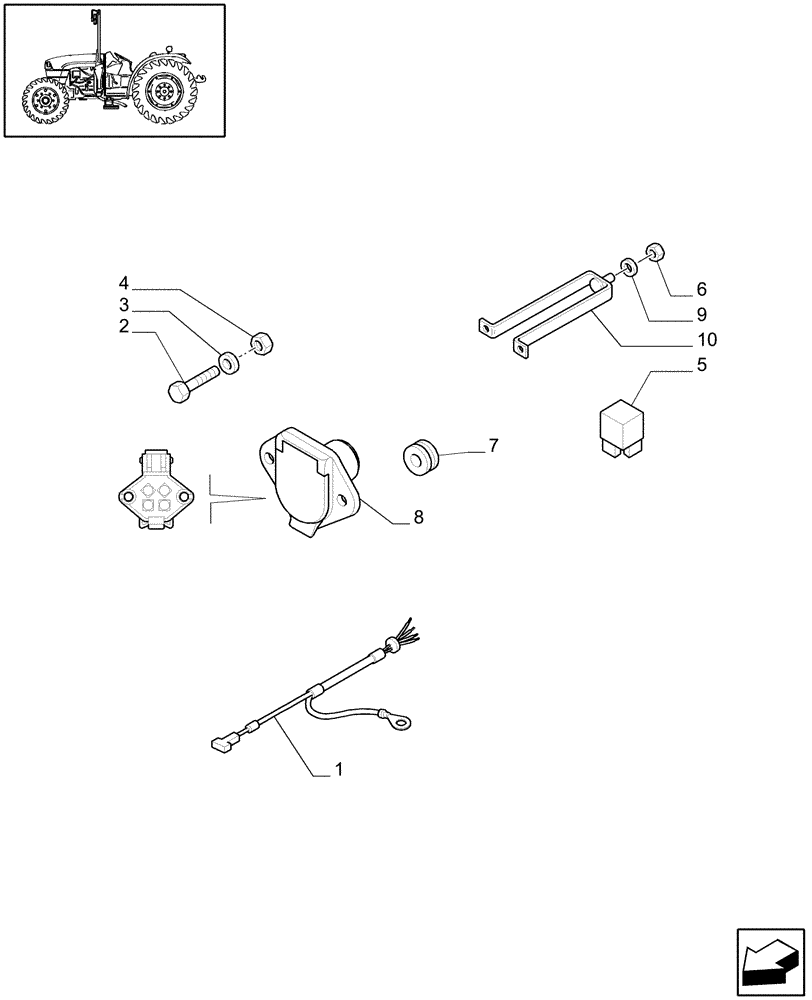 4
3
2
6
9
10
5
7
8
1