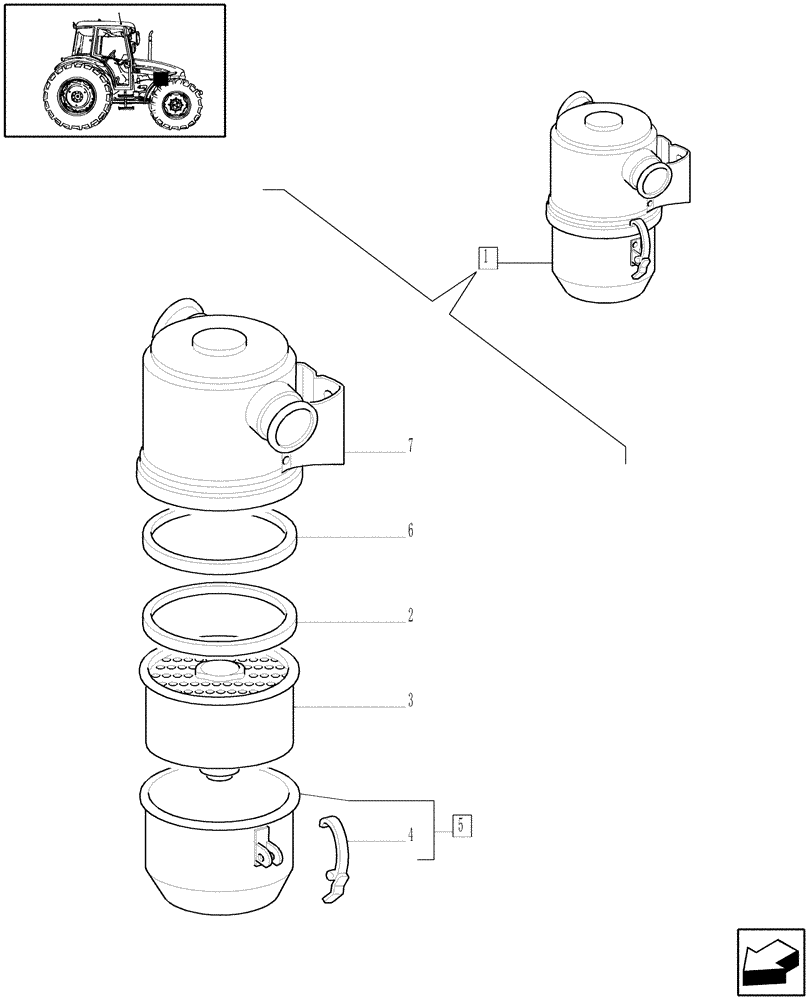 1

7

6

2

3

4

5