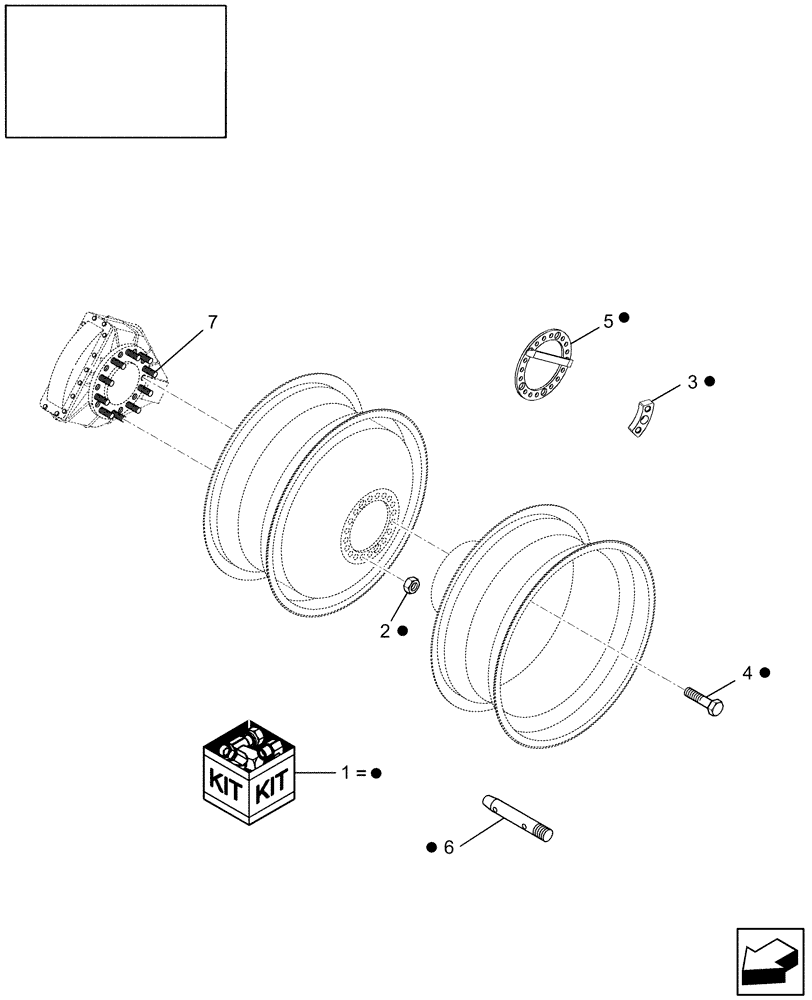 7

5 ●

3 ●

2 ●

4 ●

KIT KIT

1 = ●

● 6