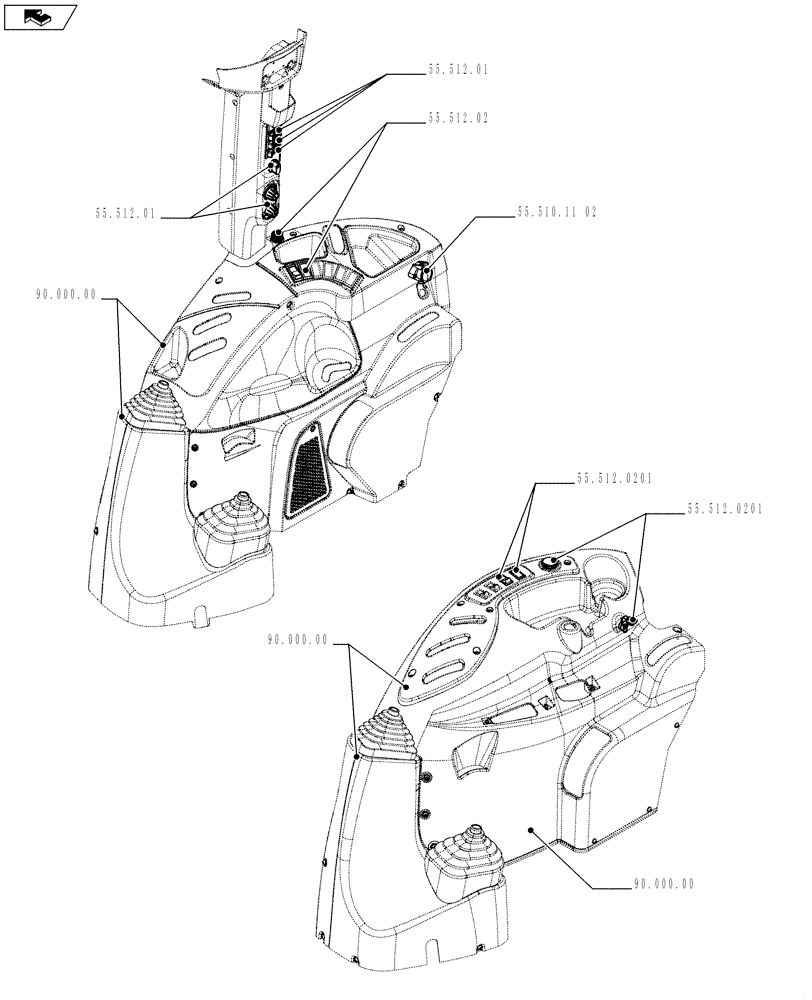 55.512.01
55.512.02
55.512.01
55.510.11 02
90.000.00
55.512.0201
55.512.0201
90.000.00
90.000.00