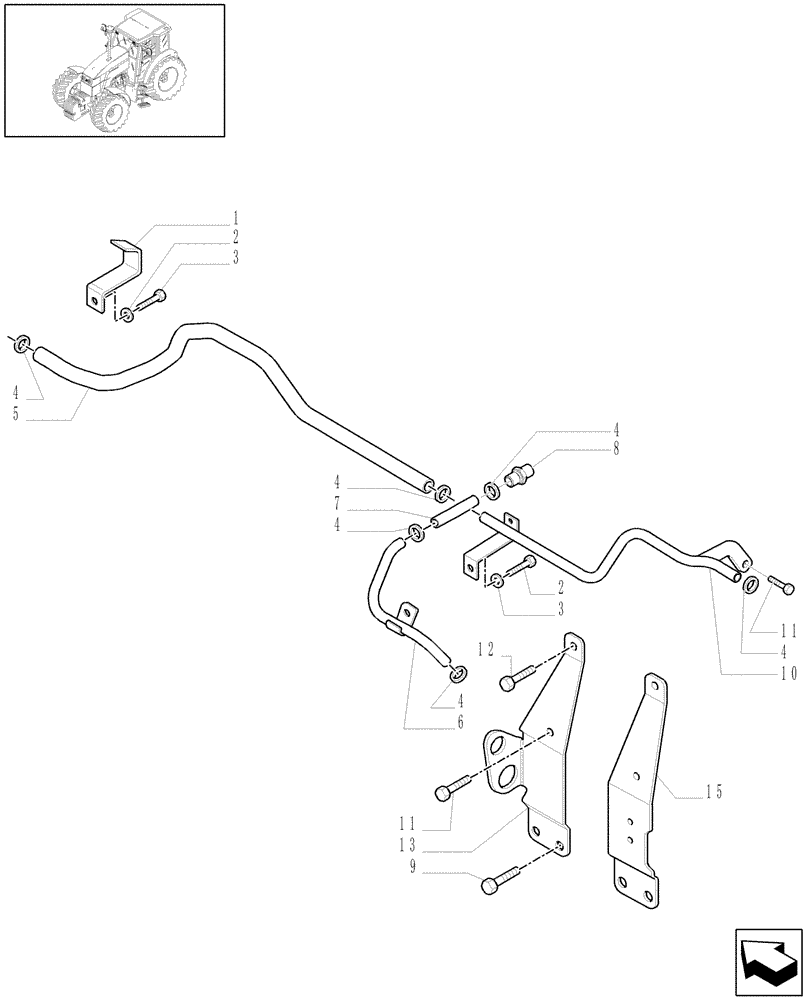 1
2
3
4
5
4
8
4
7
4
2
3
11
4
10
12
4
6
15
11
13
9