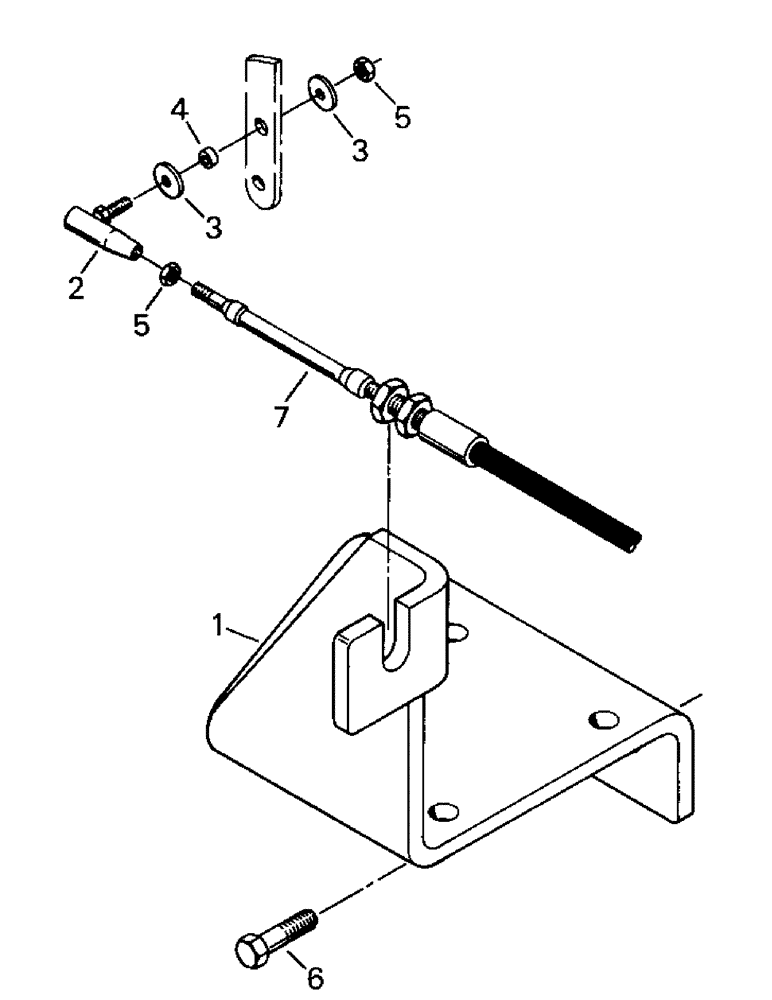 4
5
3
3
2
5
7
1
6