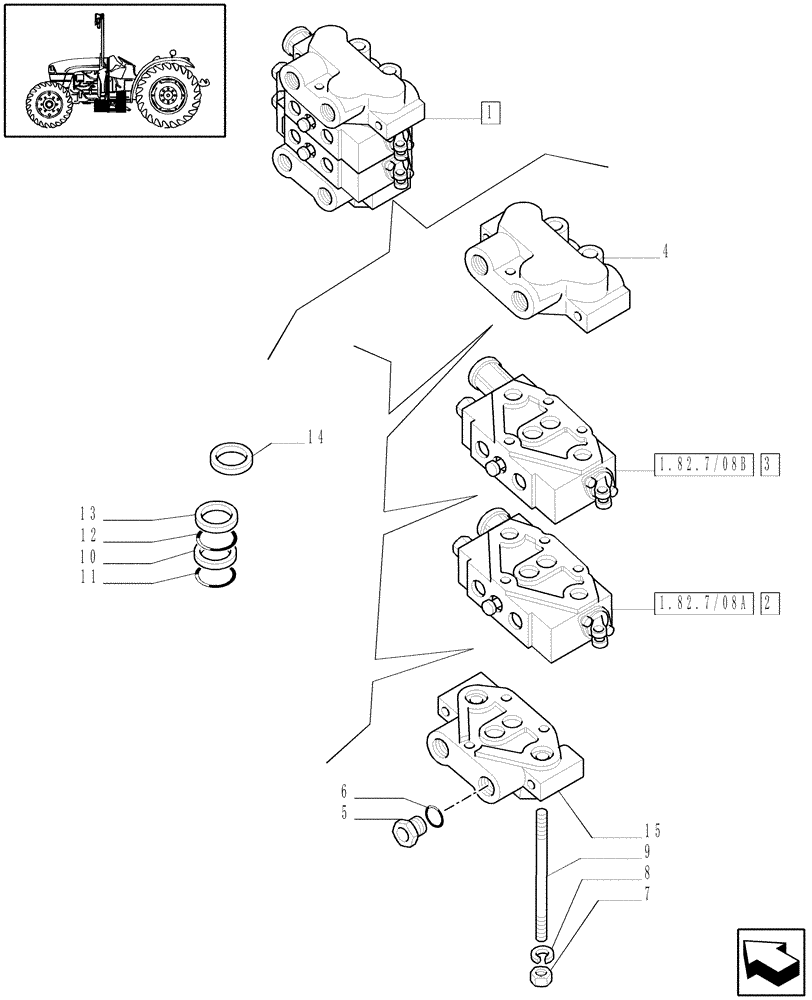 1
4
14
1.82.7/08B 3
13
12
10
11
1.82.7/08A 2
6
5
15
9
8
7