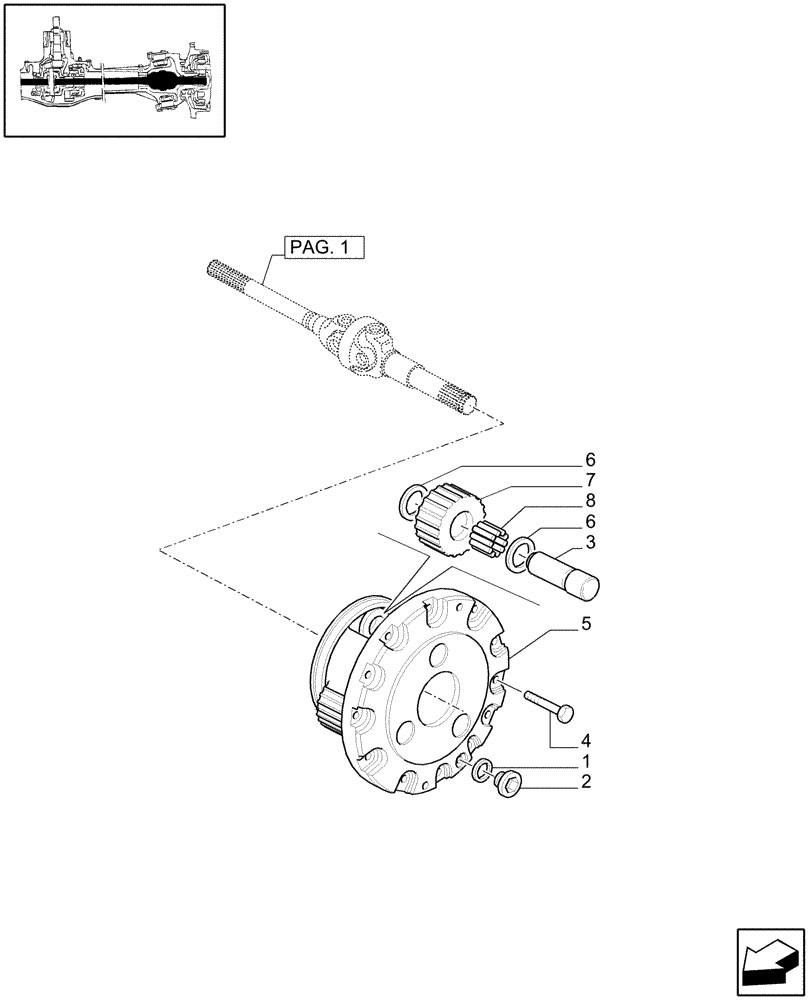 PAG. 1

6
7
8
6
3
5
4
1
2