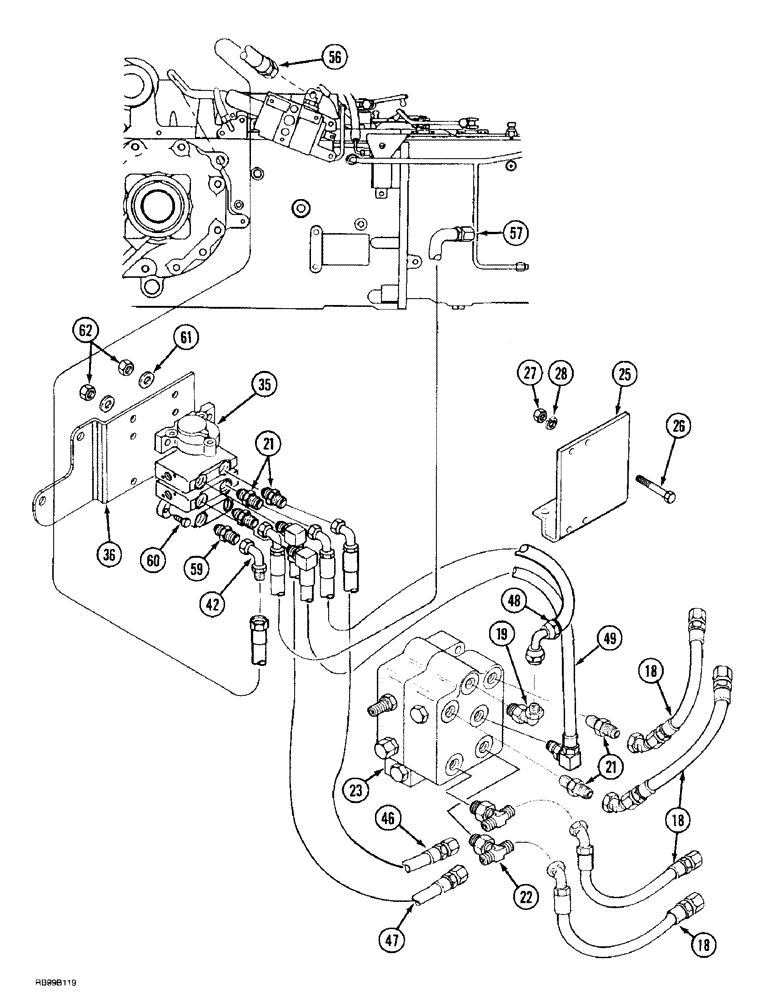 56
57
62
61
35
27
28
25
26
21
36
60
59
42
48
19
49
18
21
23
18
46
22
47
18
RD99B119