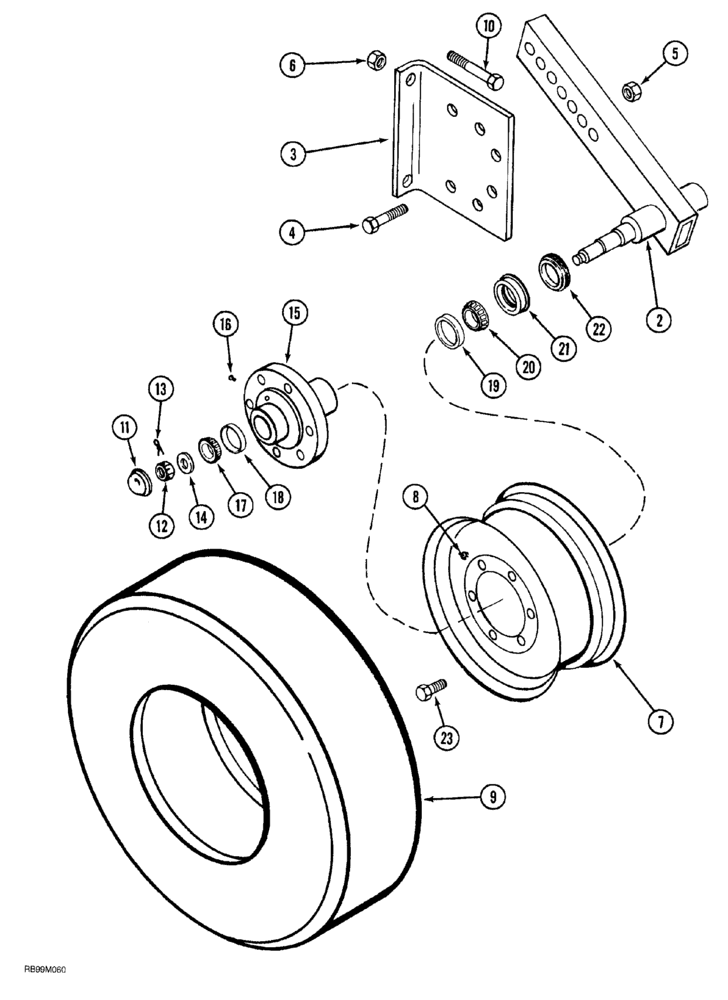 10
6
5
3
4
2
22
21
20
19
16
15
13
11
12
14
17
18
8
7
23
9
RB99M060