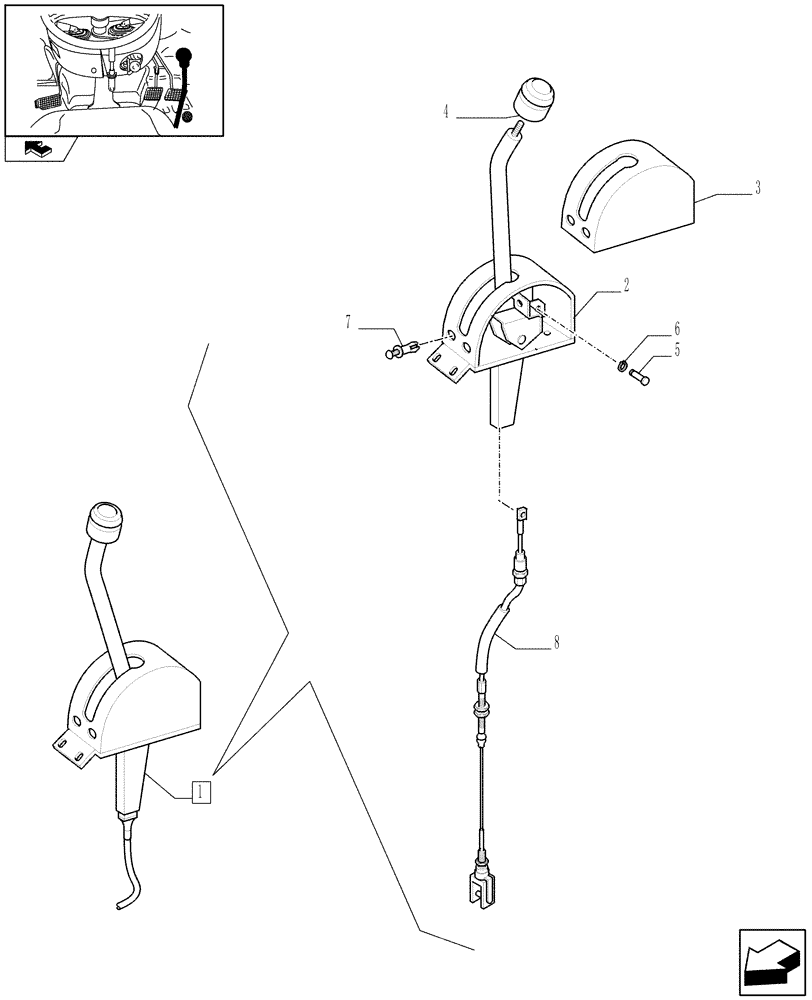 4
3
2
7
6
5
8
1