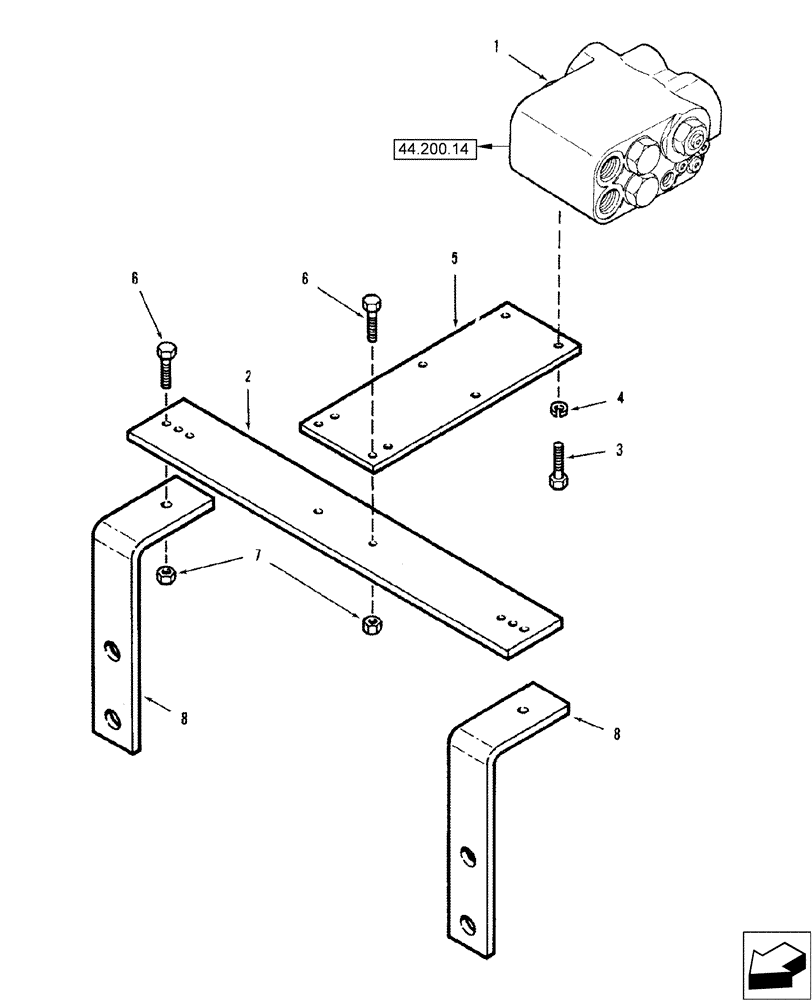 1
44.200.14
6
6
5
2
4
3
7
8
8