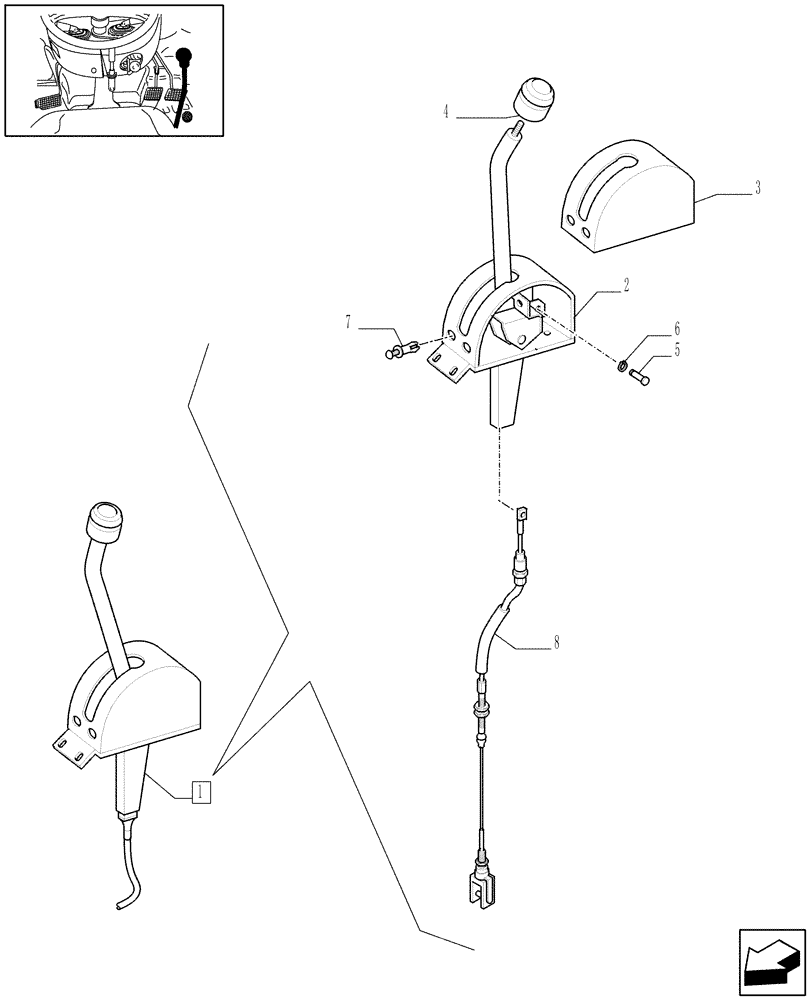 4
3
2
7
6
5
8
1