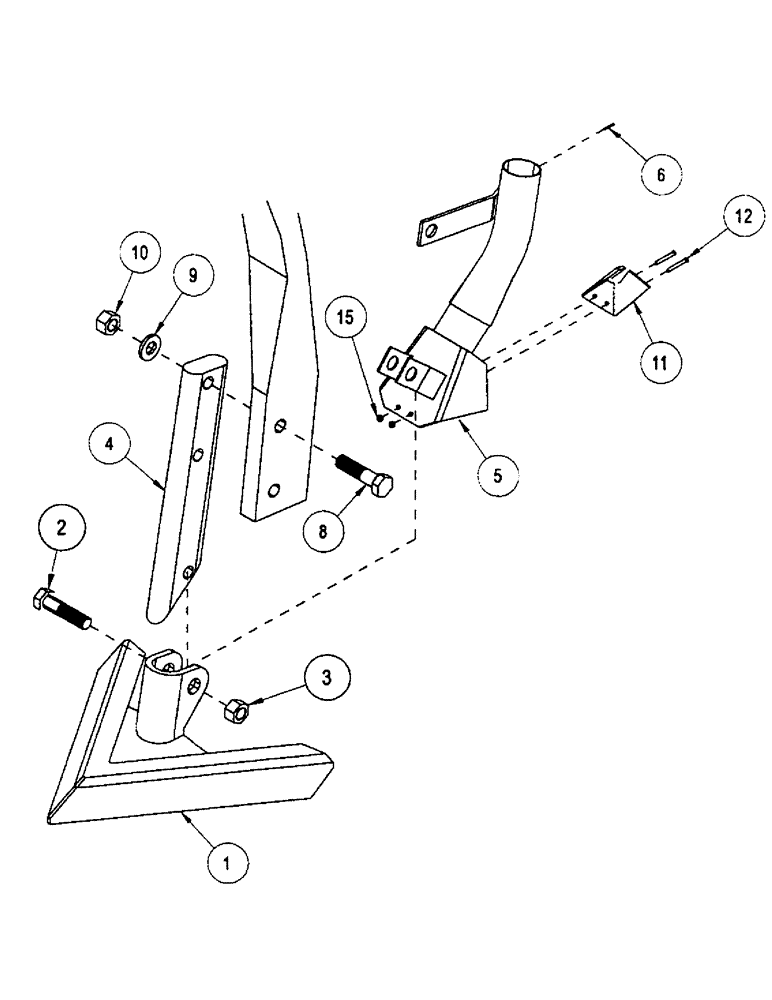 6
12
10
9
15
11
4
5
8
2
3
1