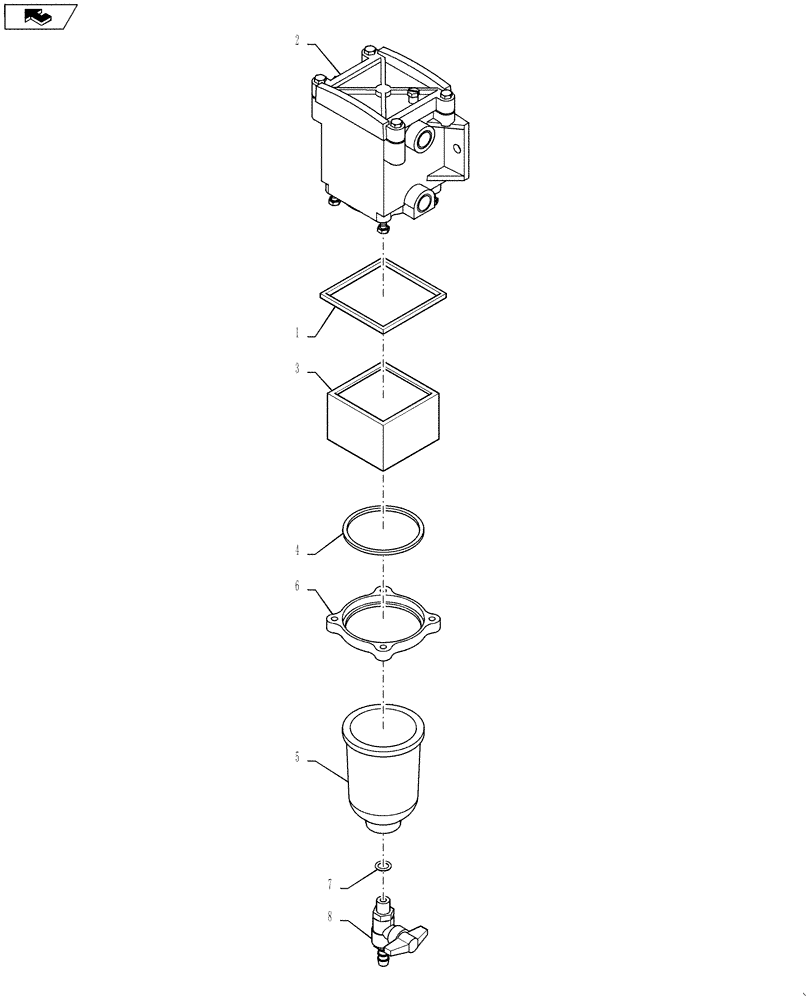 2

1

3

4

6

5

7

8