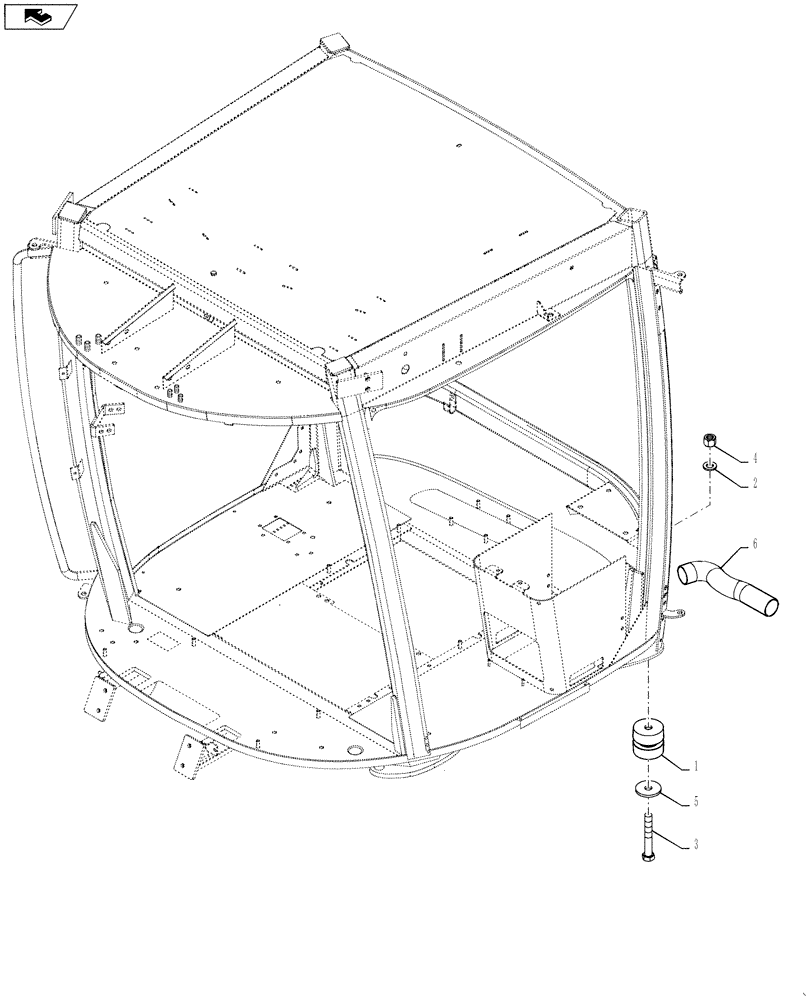 4
2
6
1
5
3