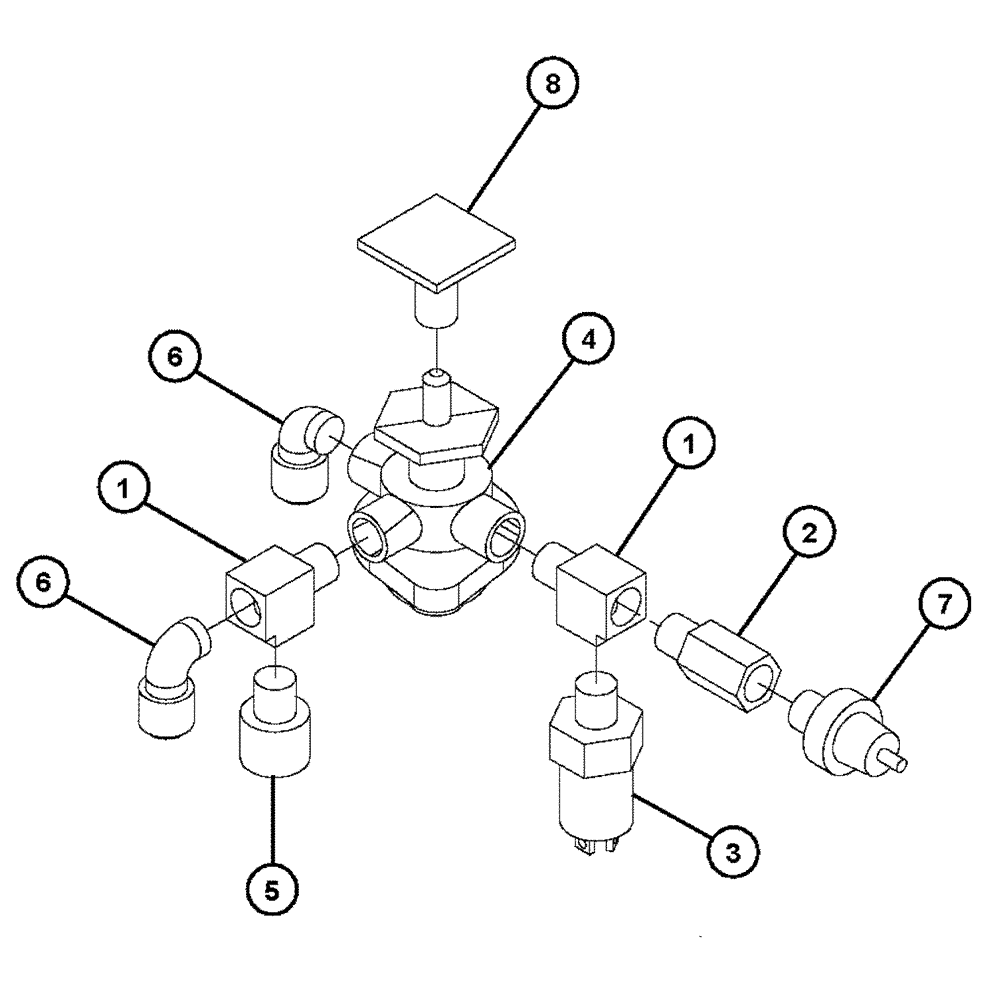 8
6
4
1
1
2
6
7
5
3