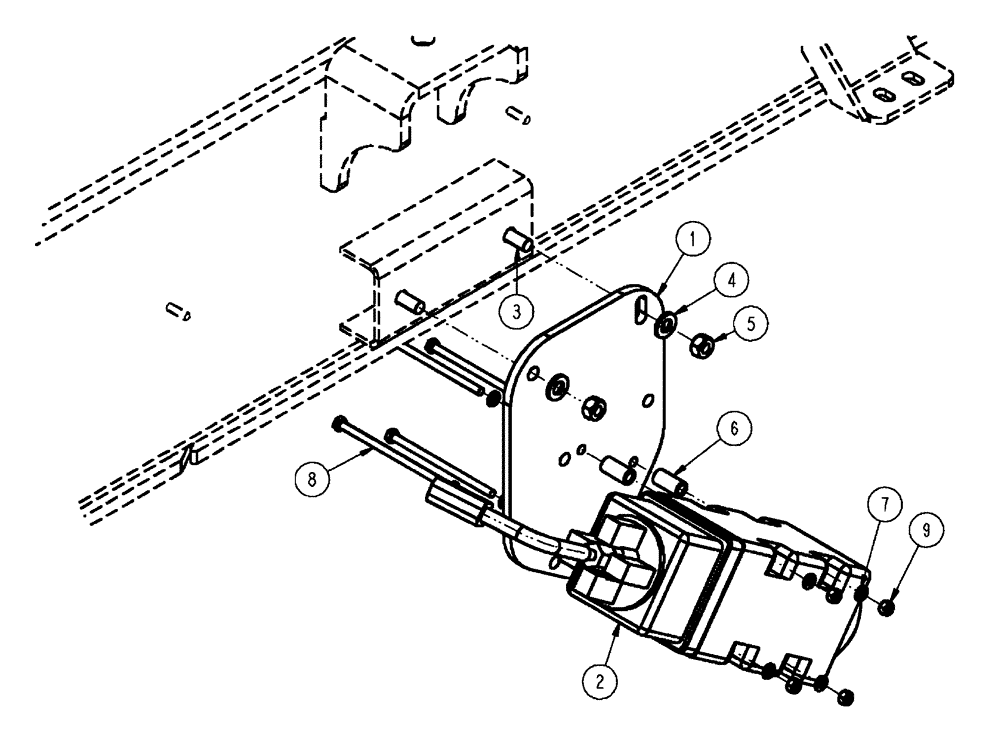 1
4
5
3
6
8
7
9
2