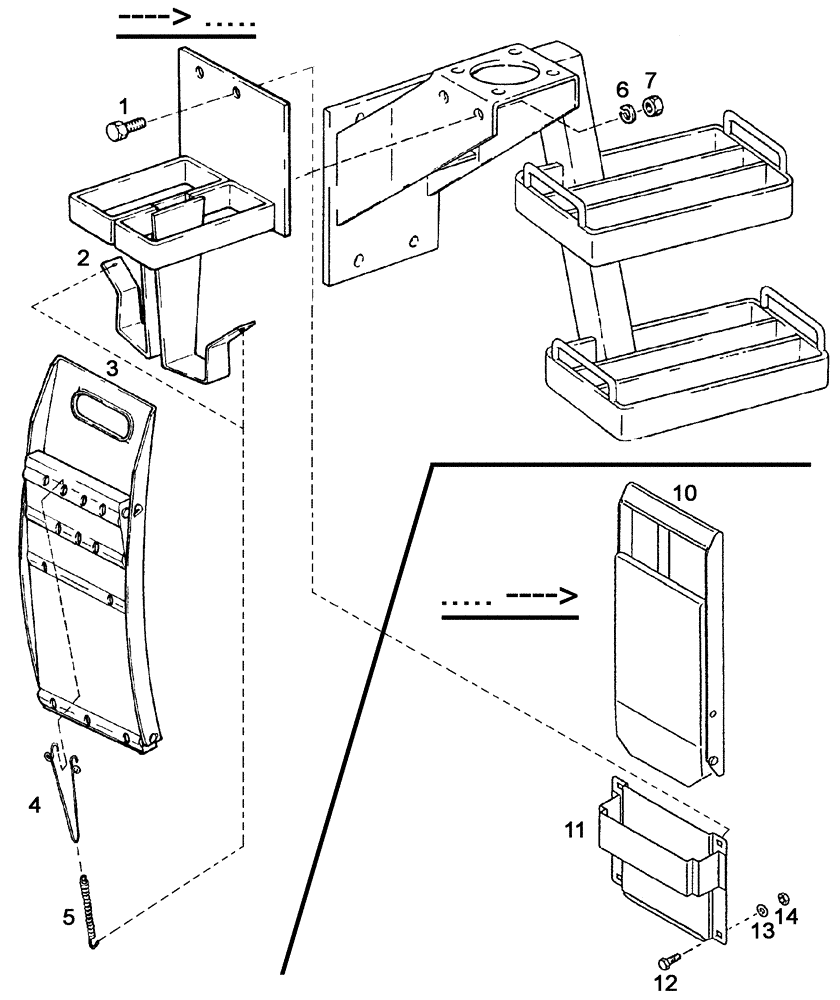 ----> .....

1

6 7

2

3

10

..... ---->

4

11

5

13 14

12