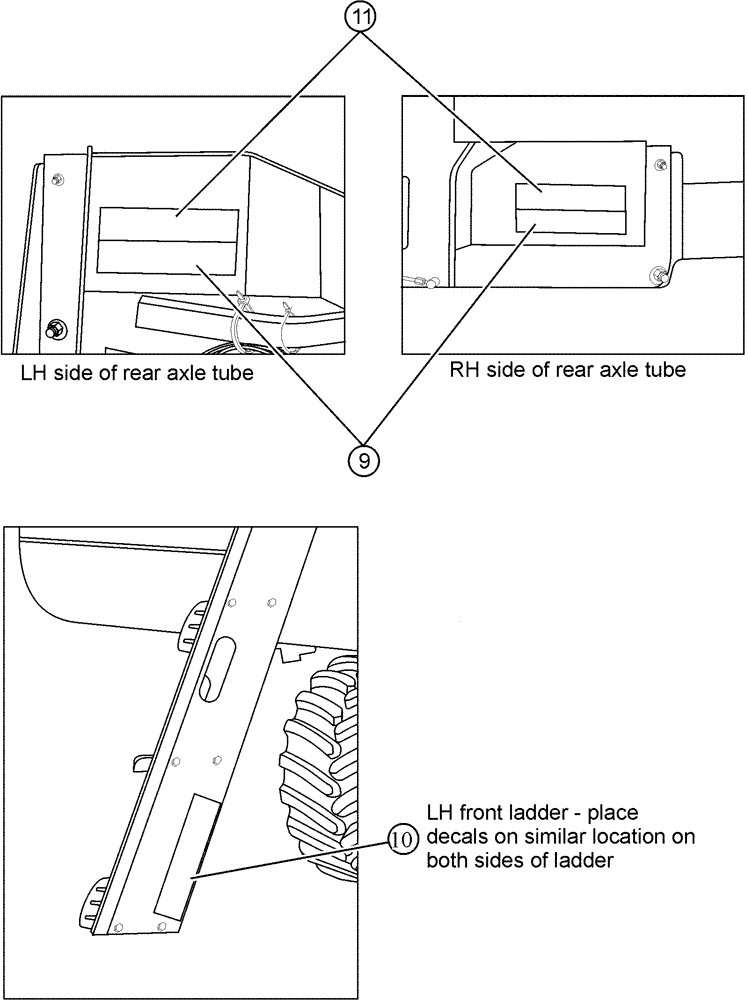 11

LH side of rear axle tube

RH side of rear axle tube

9

10

LH front ladder - place decals on similar location on both sides of ladder