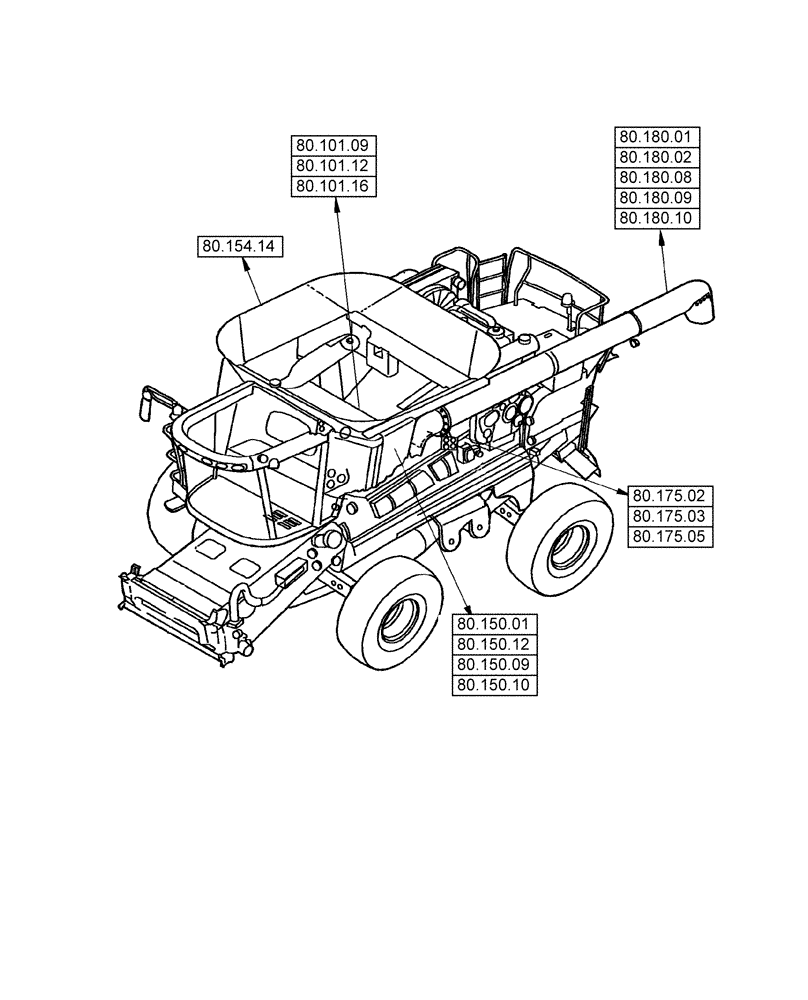 80.101.09
80.101.12
80.101.16

80.180.01
80.180.02
80.180.08
80.180.09
80.180.10

80.154.14

80.175.02
80.175.03
80.175.05

80.150.01
80.150.12
80.150.09
80.150.10