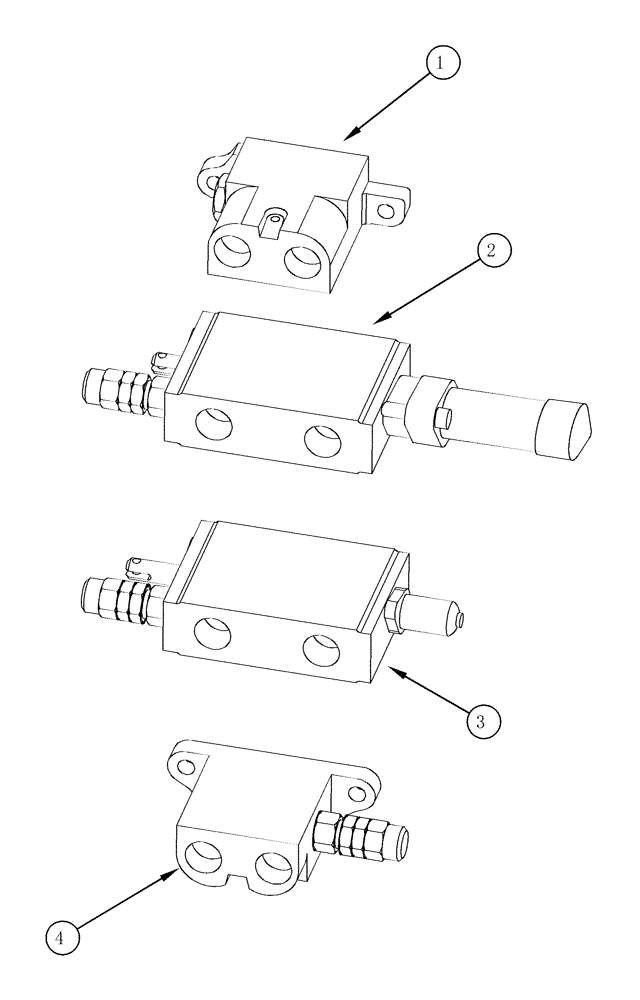 1
2
3
4