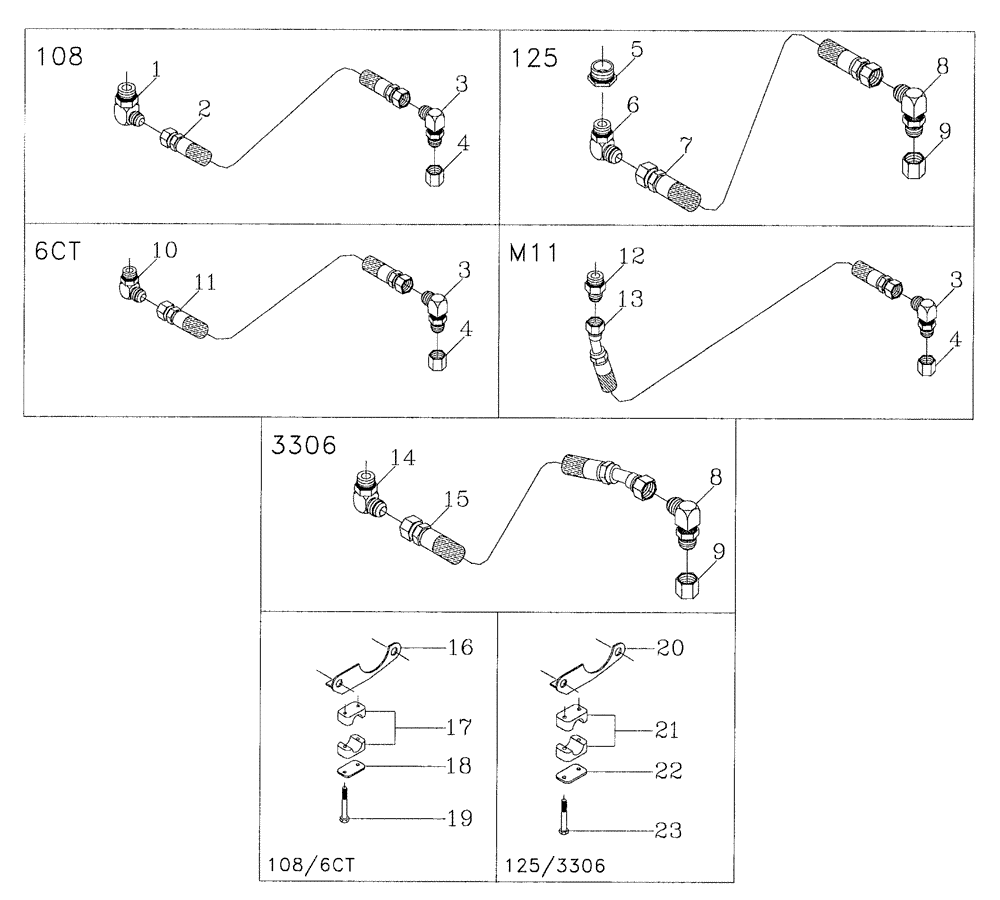 108
1
2
3
4

125
5
6
7
8
9

6CT
10
11
3
4

M11
12
13
3
4

3306
14
15
8
9

16
17
18
19
108/6CT

20
21
22
23
125/3306