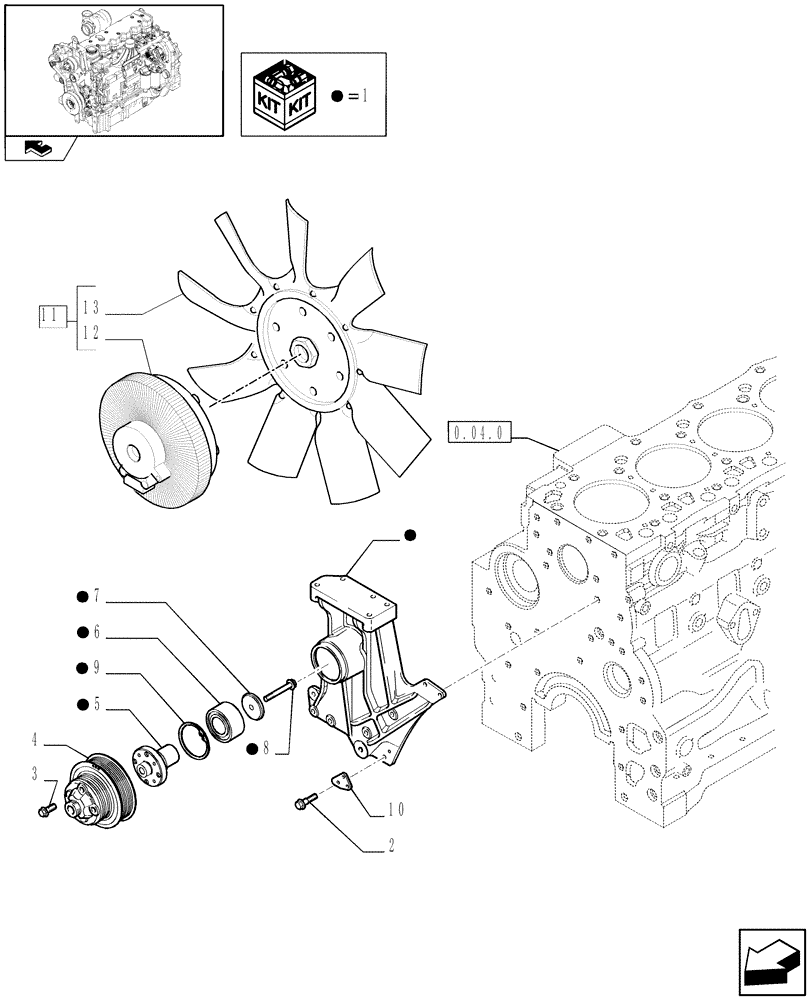 KIT KIT
● = 1

11
13
12

0.04.0

●

● 7
● 6
● 9
● 5
4
3
● 8
10
2