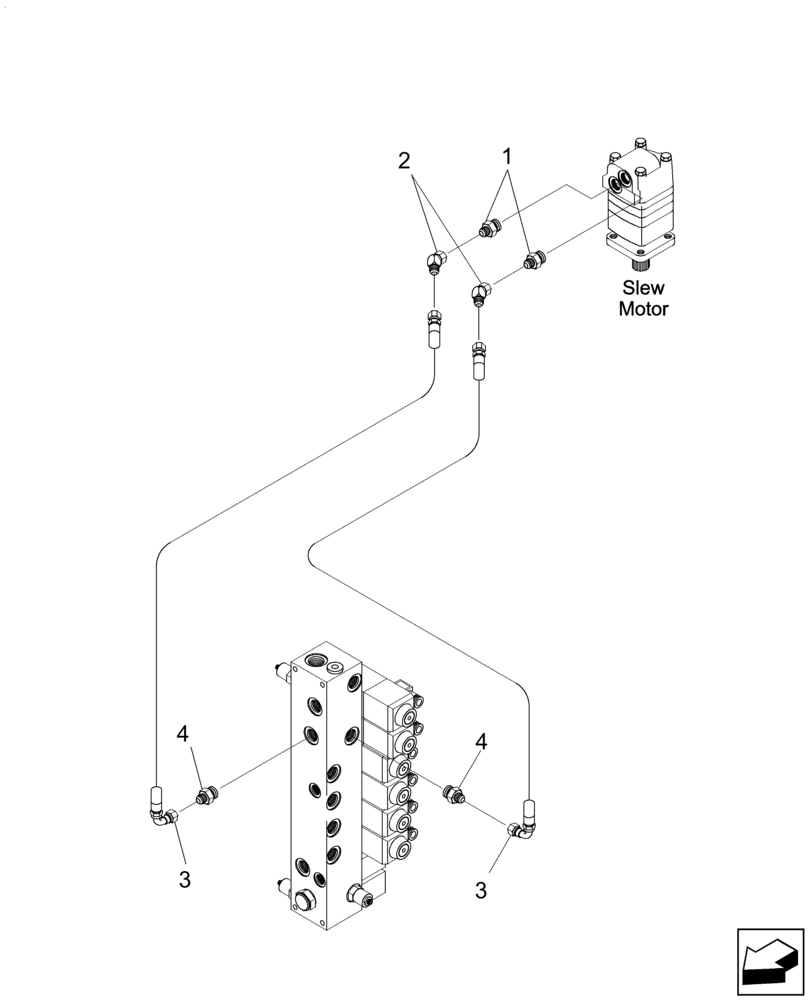 2
1
Slew Motor
4
4
3
3