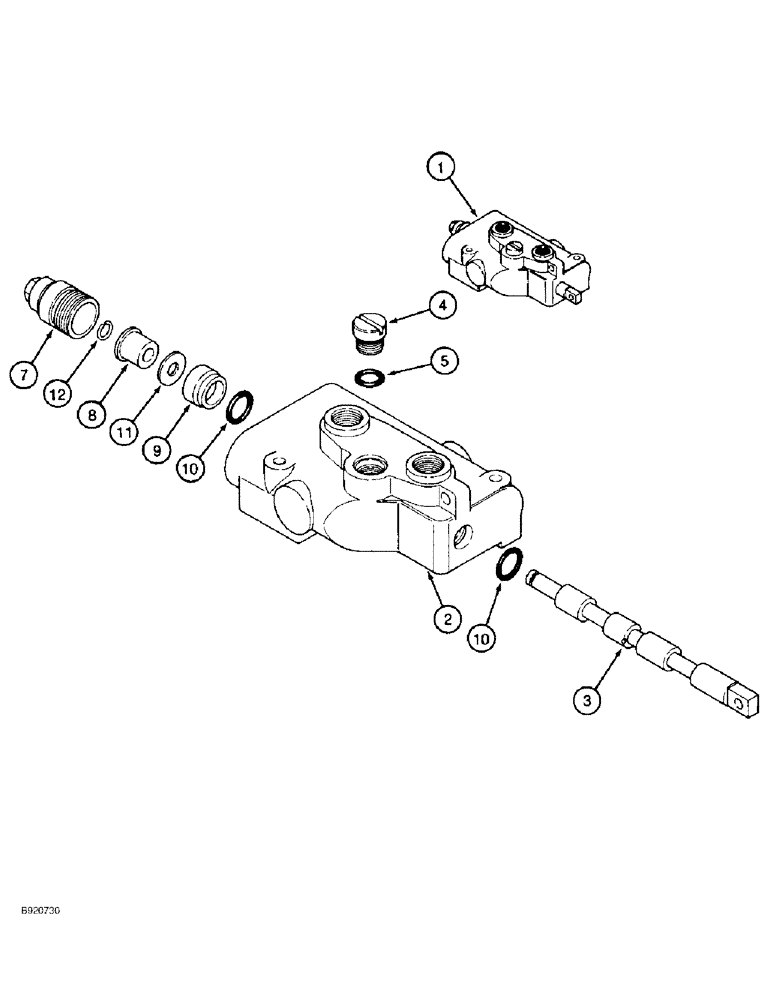 1

4

5

7

12

8

11

9

10

2

10

3

B920730