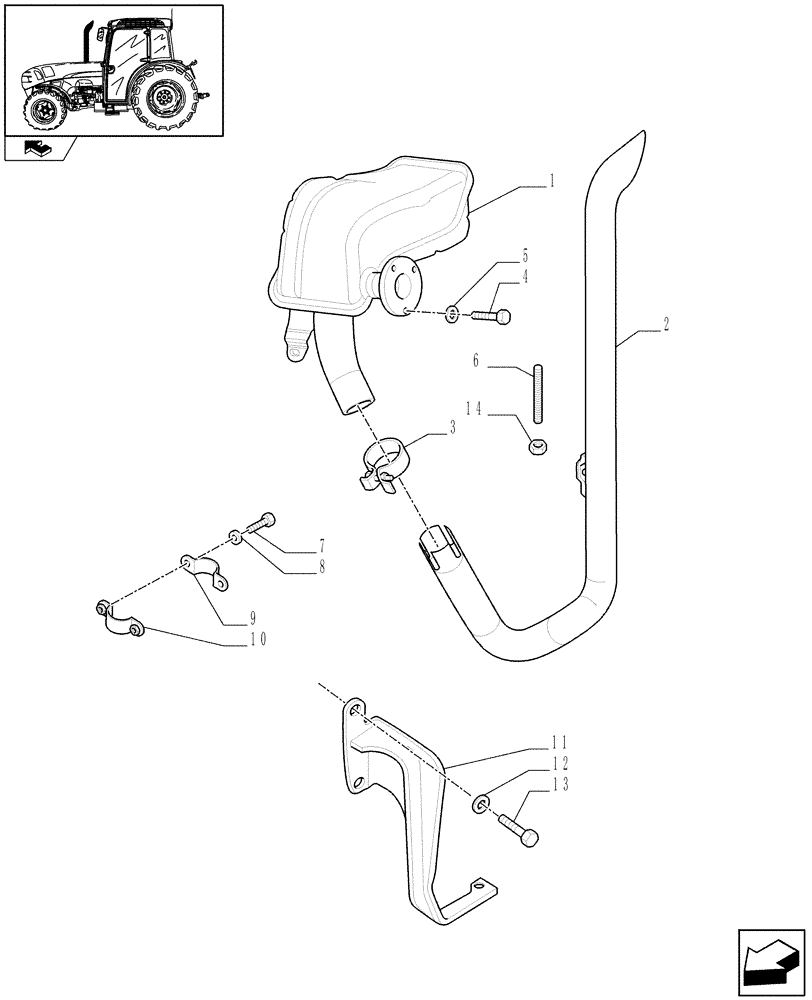 1
5
4
2
6
14
3
7
8
9
10
11
12
13