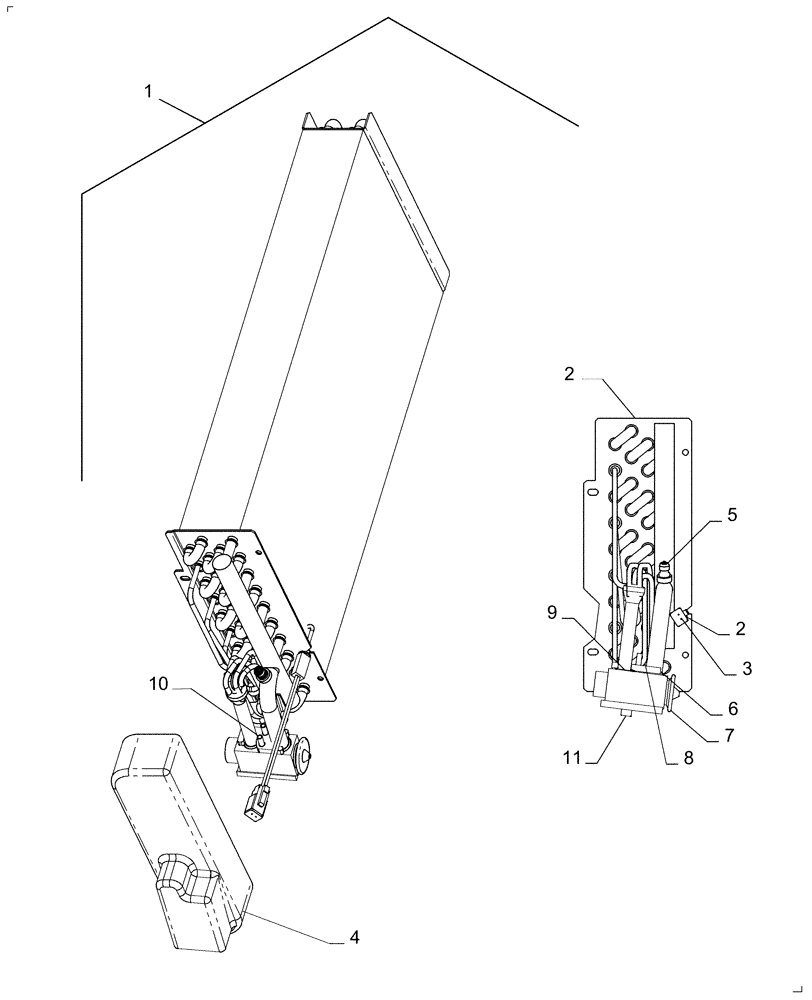 1
2
5
9
2
3
10
6
7
11
8
4