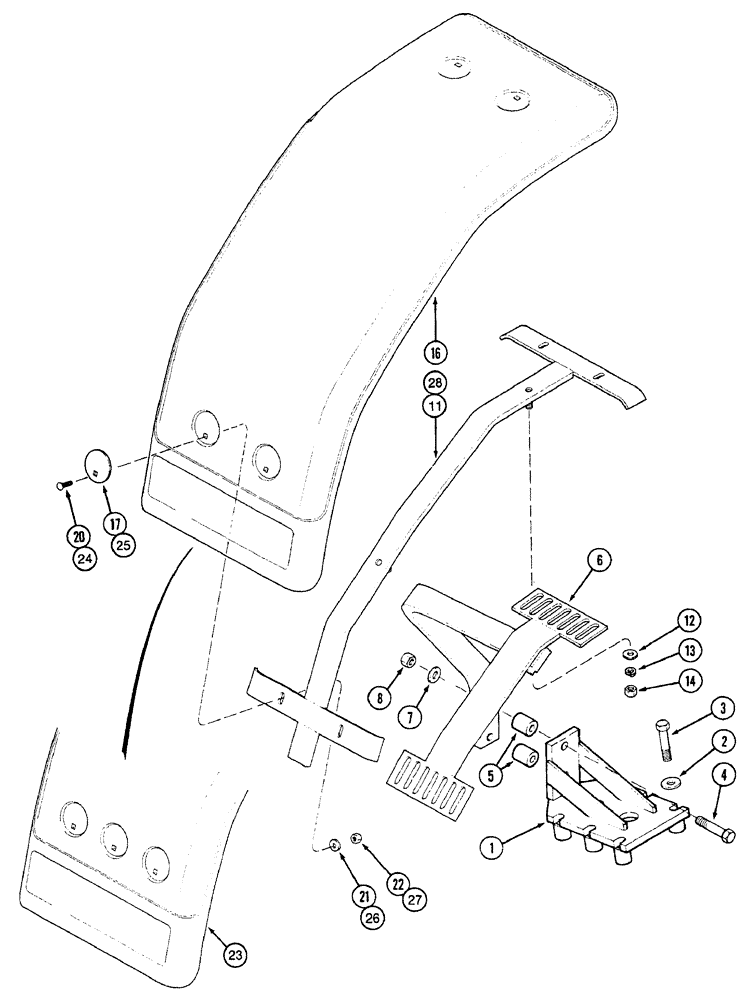 16
28
11
20
24
17
25
6
12
13
14
3
2
4
8
7
5
1
21
26
22
27
23