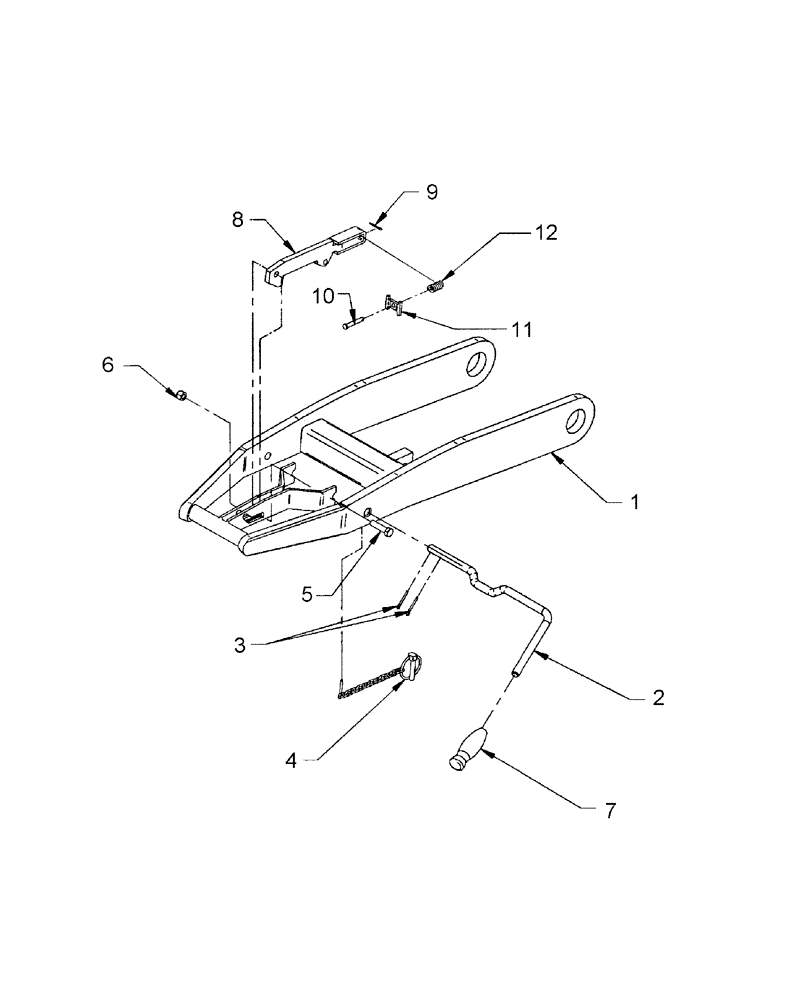 9
8
12
10
11
6
1
5
3
2
4
7