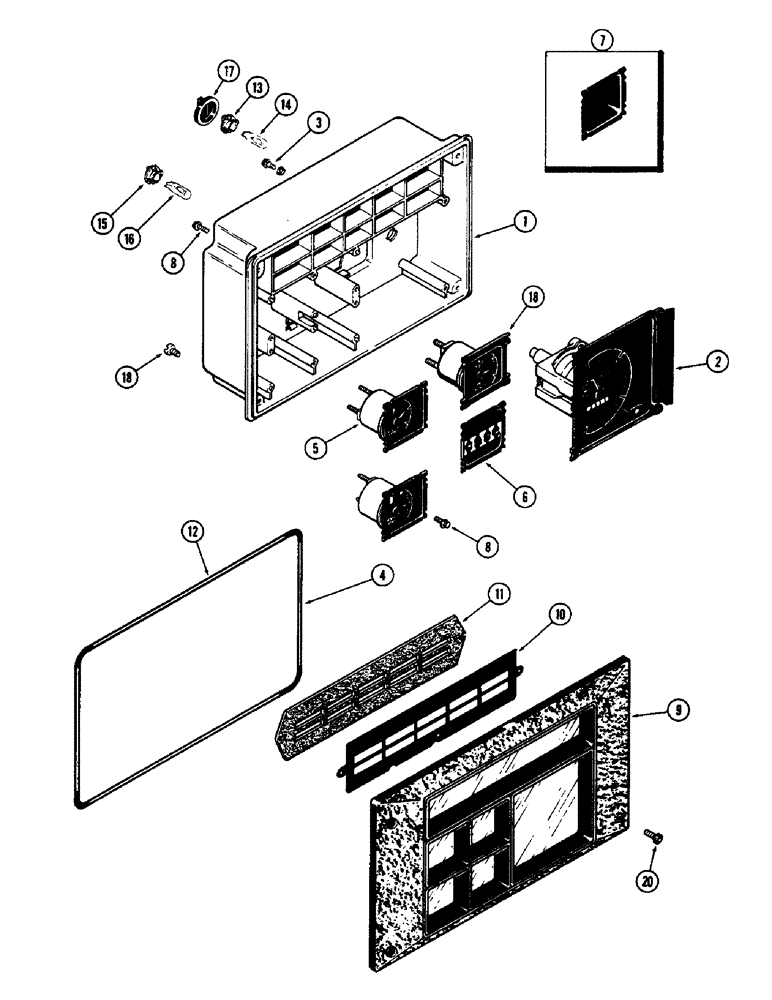 7
17
13
14
3
15
16
8
1
18
18
2
5
6
8
12
4
11
10
9
20