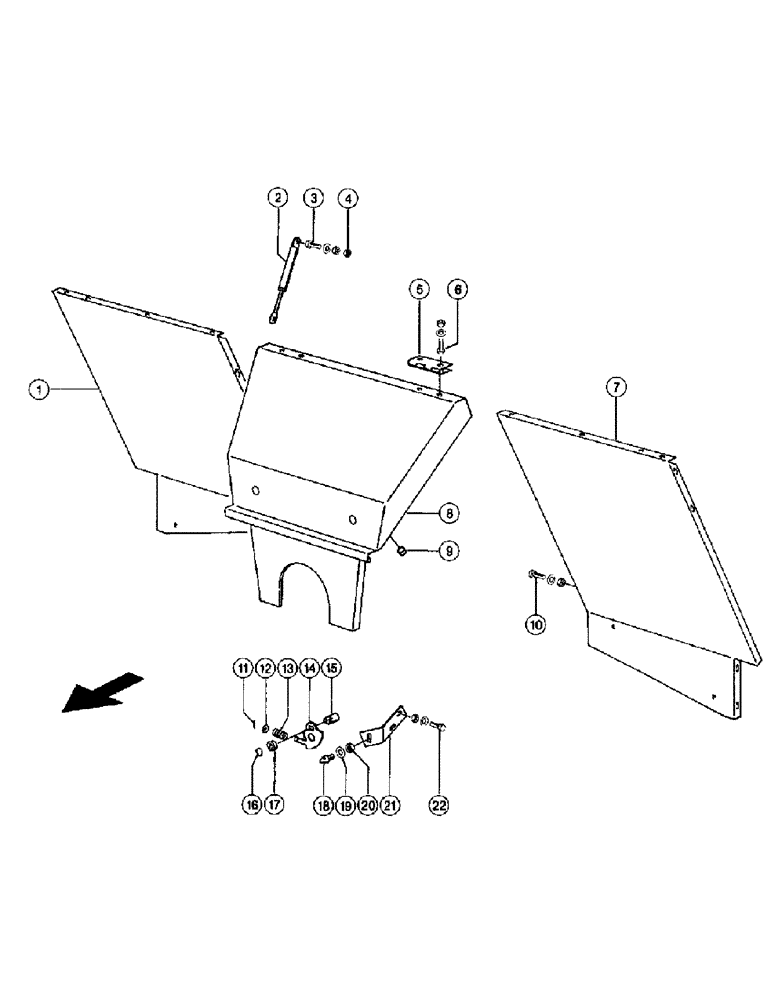 2
3
4
5
6
1
7
8
9
10
11
12
13
14
15
16
17
18
19
20
21
22