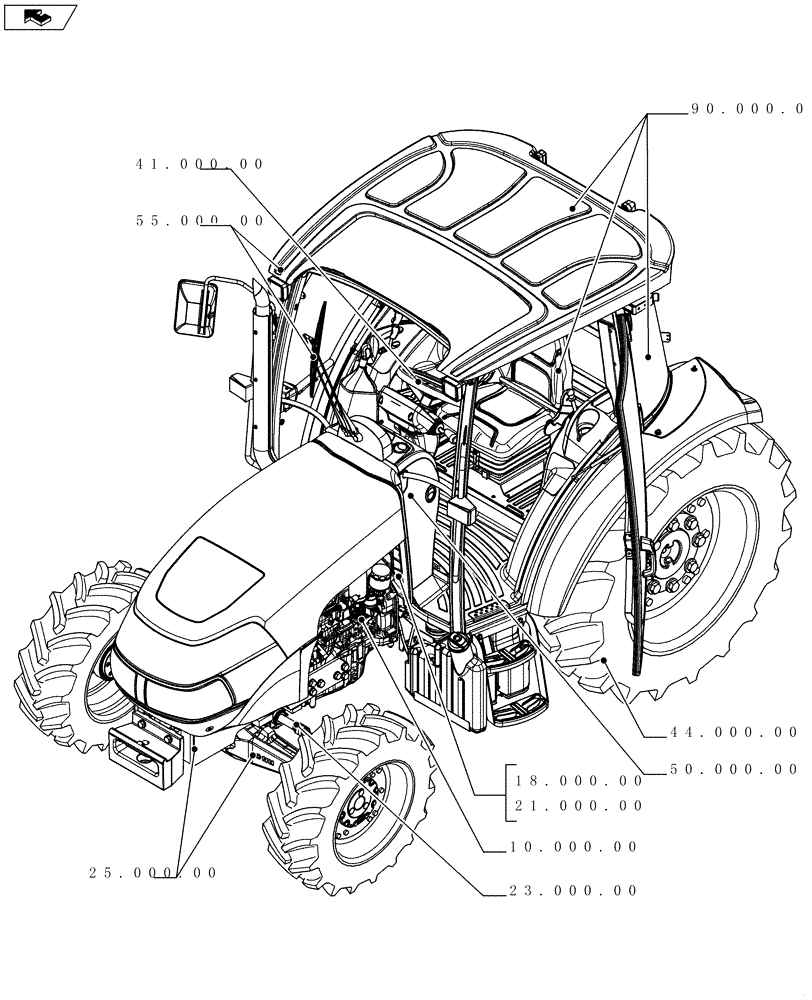 90.000.0

41.000.00

55.000.00

44.000.00

50.000.00

18.000.00
21.000.00

10.000.00

25.000.00

23.000.00