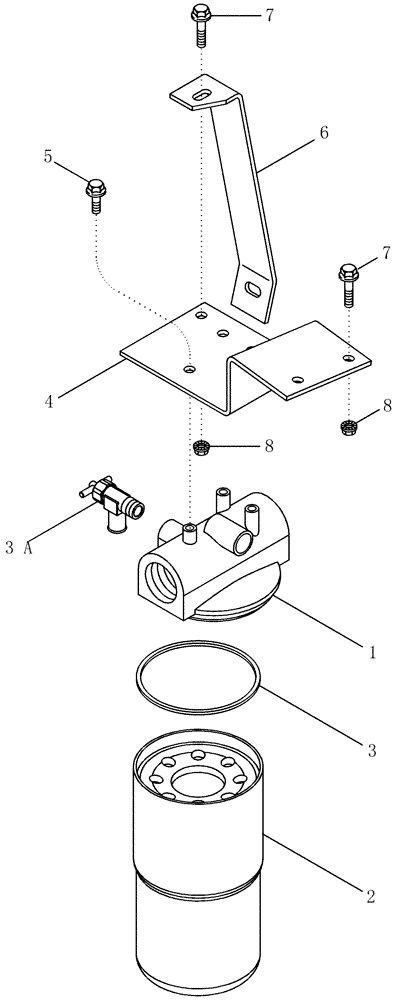 7
6
5
7
4
8
8
3 A
1
3
2