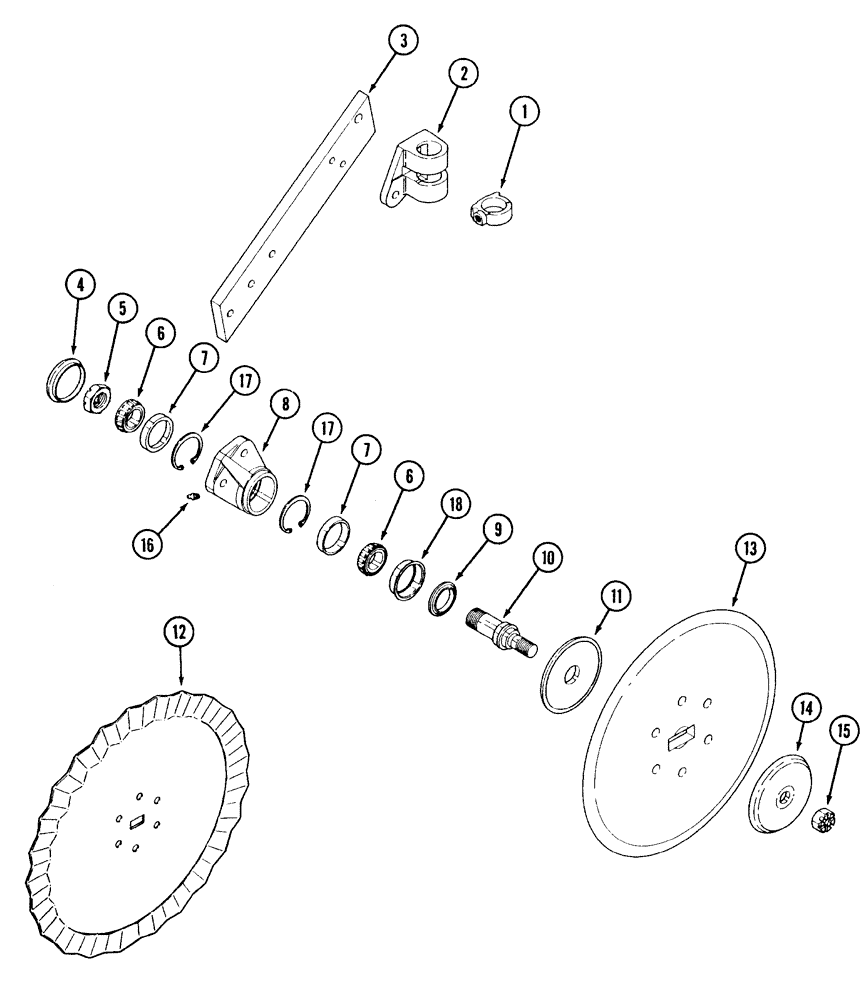 3
2
1
4
5
6
7
17
8
17
7
6
18
9
10
16
11
13
12
14
15