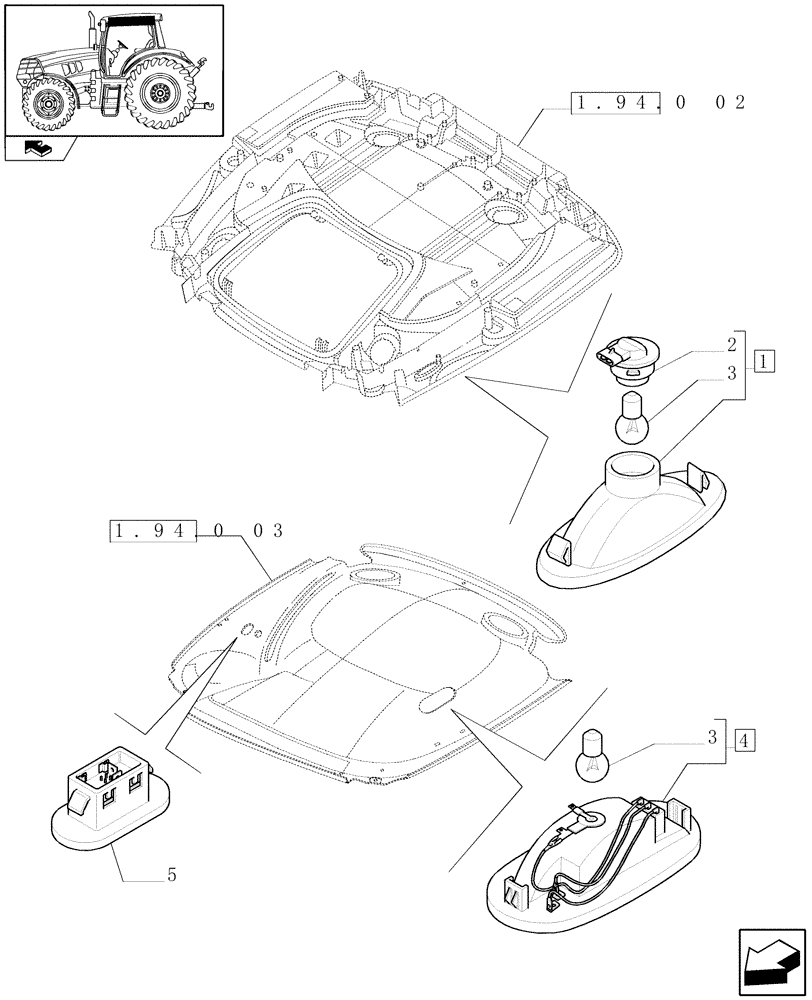 1.94.0 02

2
3
1

1.94.0 03

3
4

5