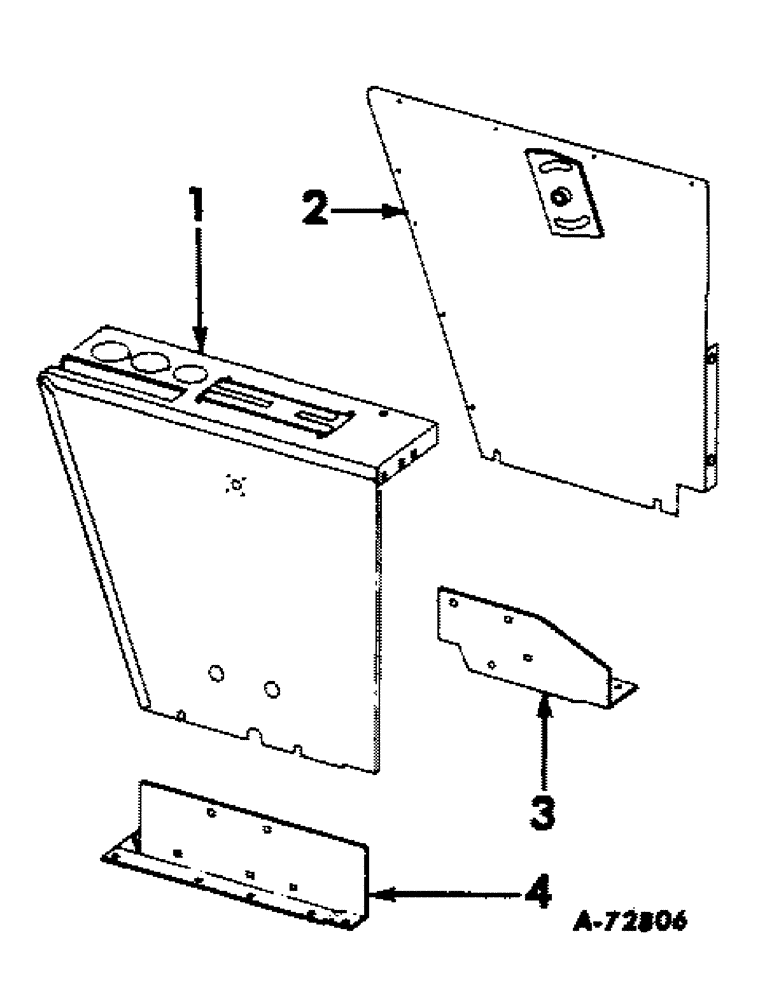 1
2
3
4
A-72806