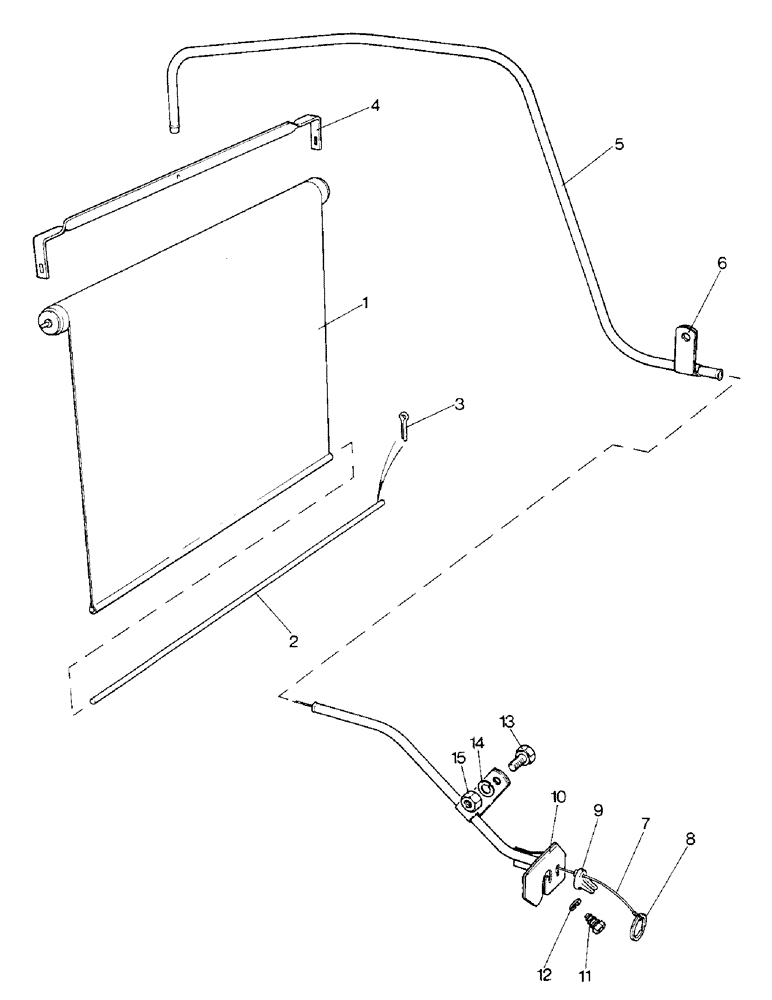 4
5
6
1
3
2
13
14
15
10
9
7
8
12
11