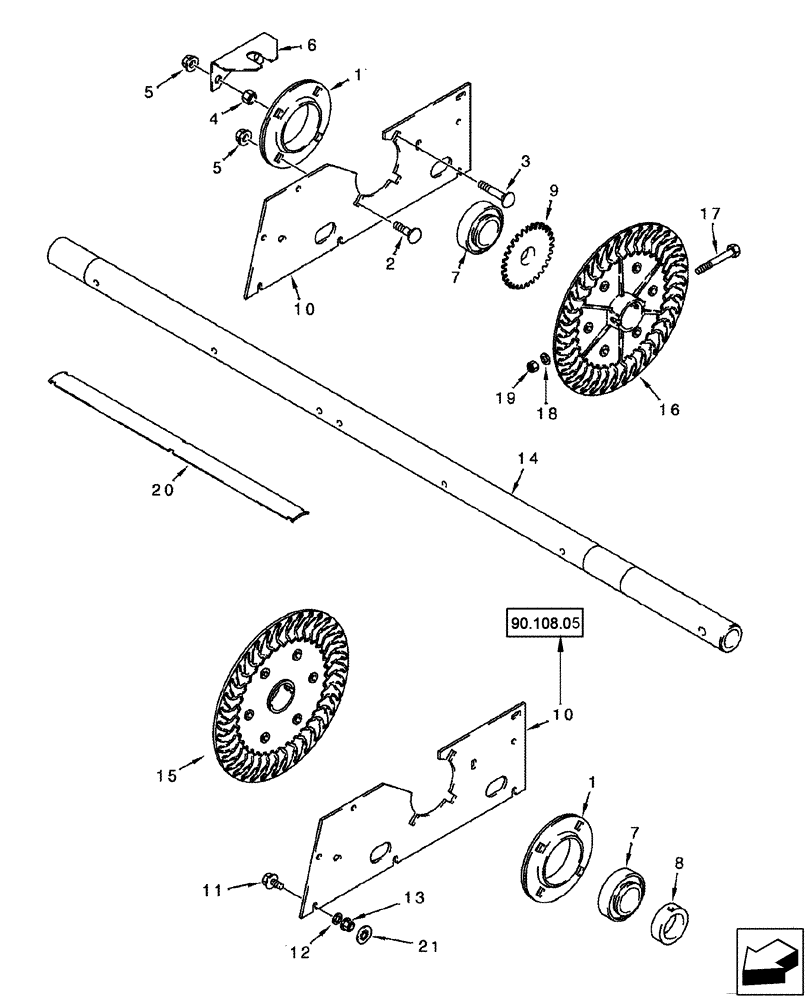 6
5
1
4
5
3
9
17
2
7
10
19
18
16
14
20
90.108.05
10
15
1
7
8
11
13
12
21