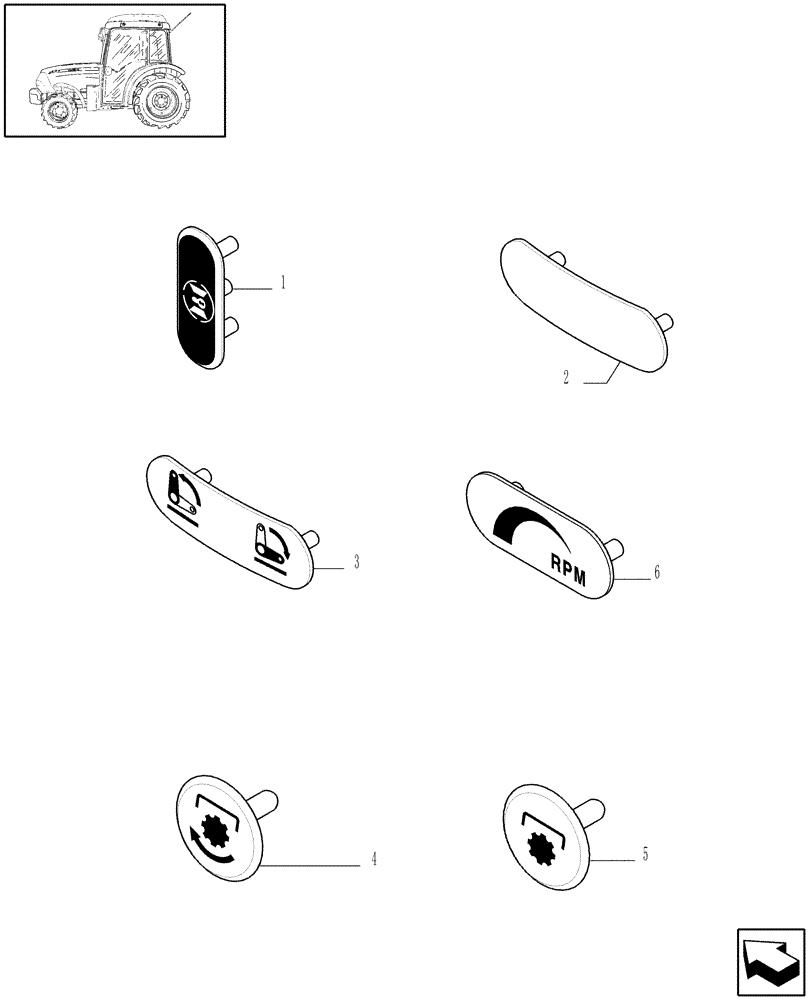 1

2

3

RPM

6

4

5