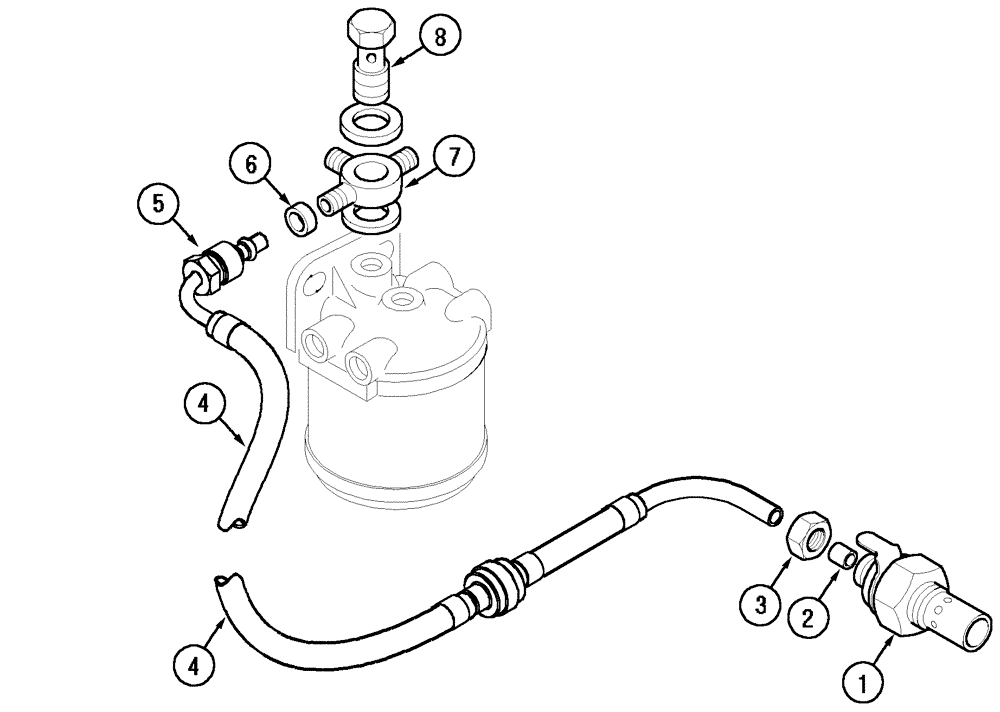 8
6
7
5
4
4
3
2
1