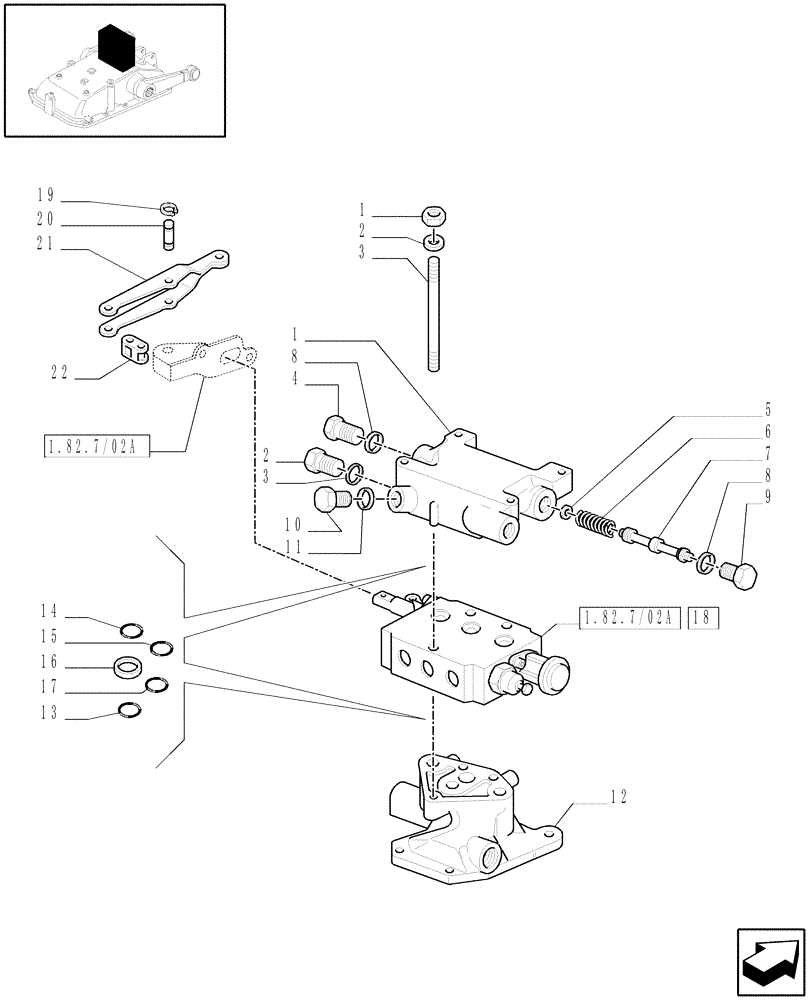 19
20
21
22
1.82.7/02A
1
2
3
1
8
4
2
3
10
11
5
6
7
8
9
14
15
16
17
13
1.82.7/02A 18
12