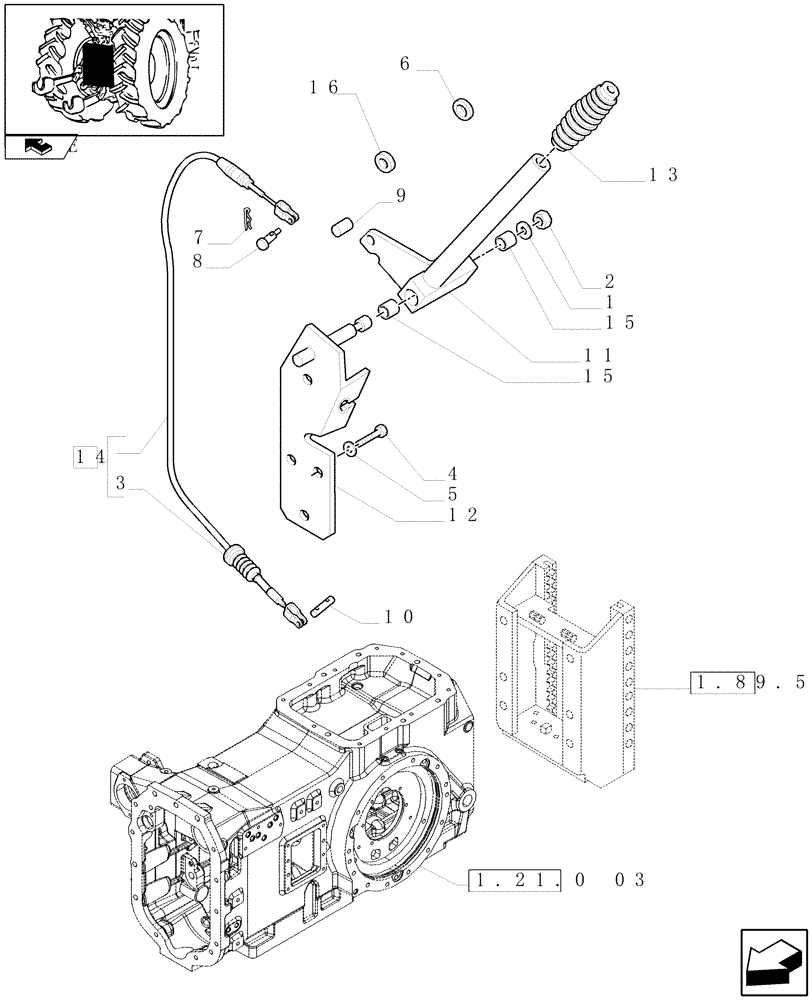 6
16
13
9
7
8
2
1
15
11
15
14
3
4
5
12
10
1.89.5
1.21.0 03