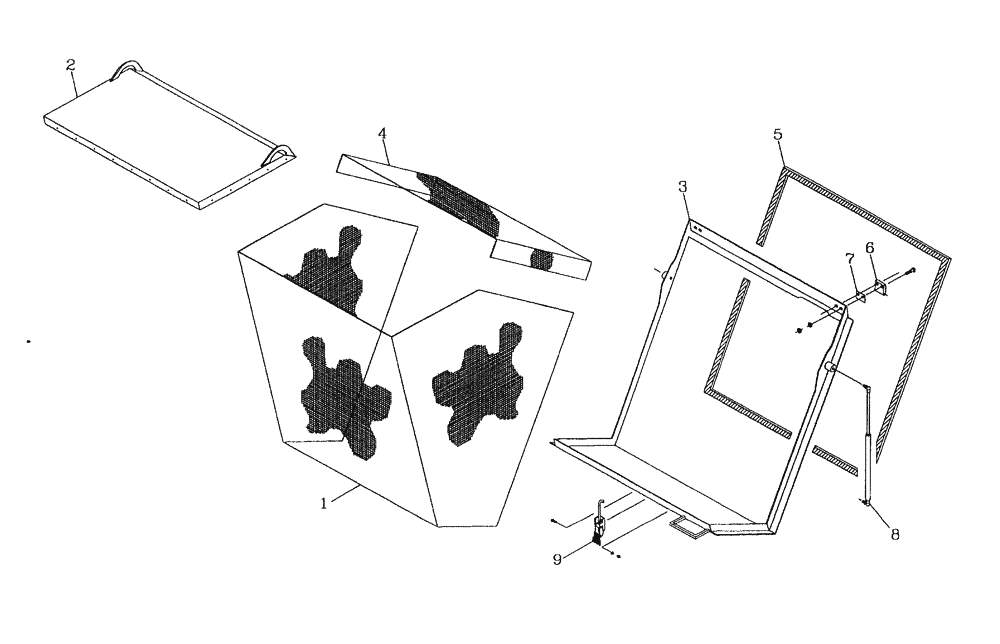 2
4
5
3
6
7
1
8
9