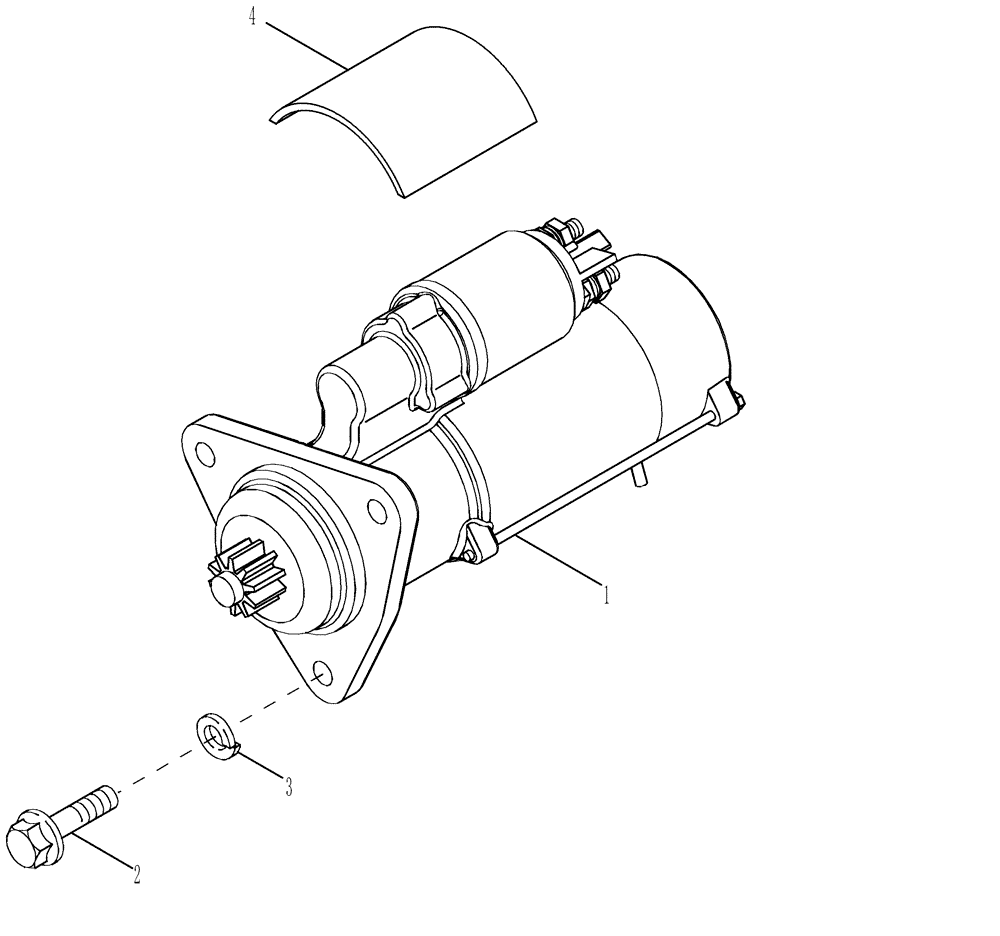 4
1
3
2