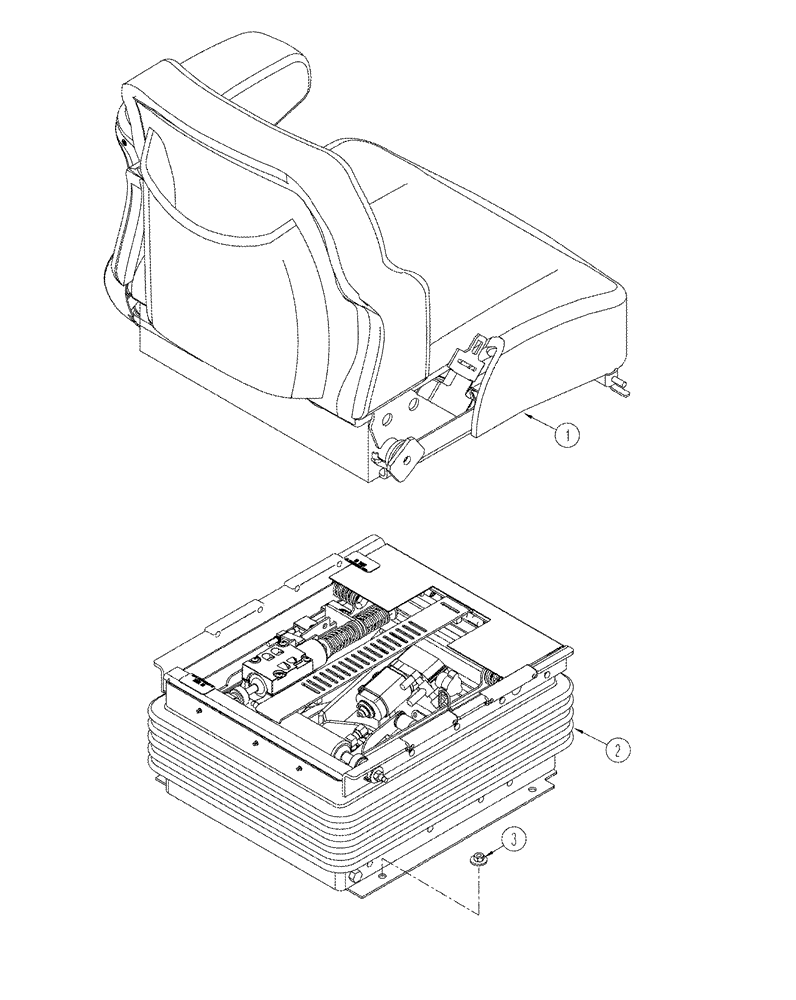 1

2

3