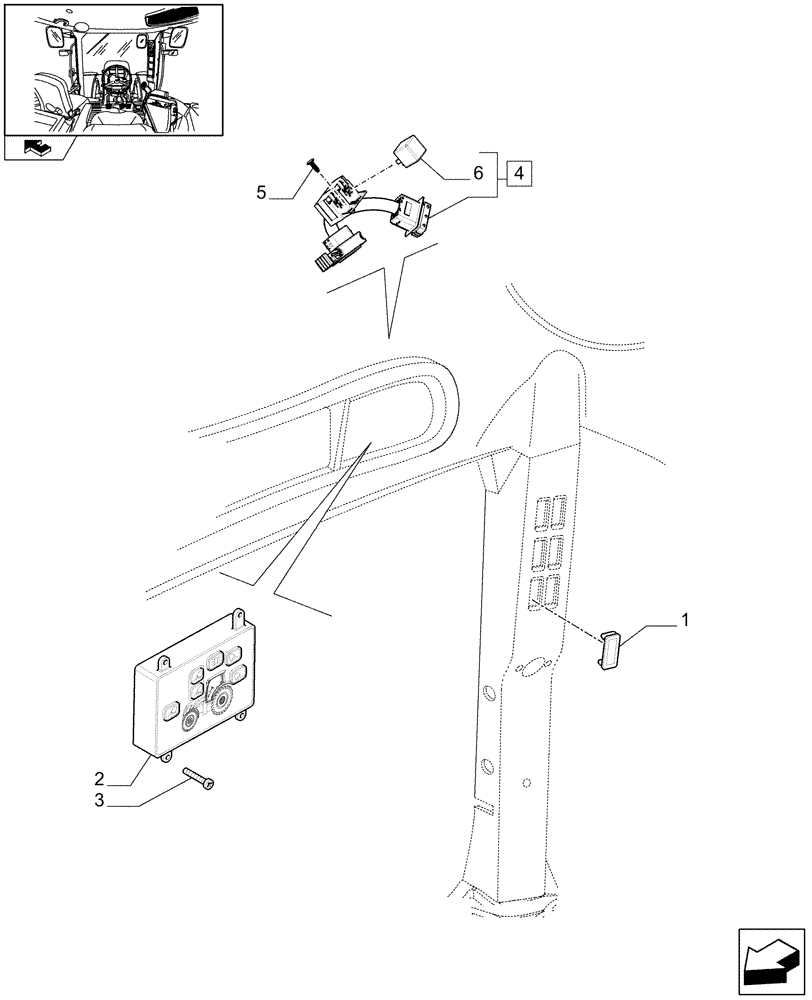 5
6
4
1
2
3