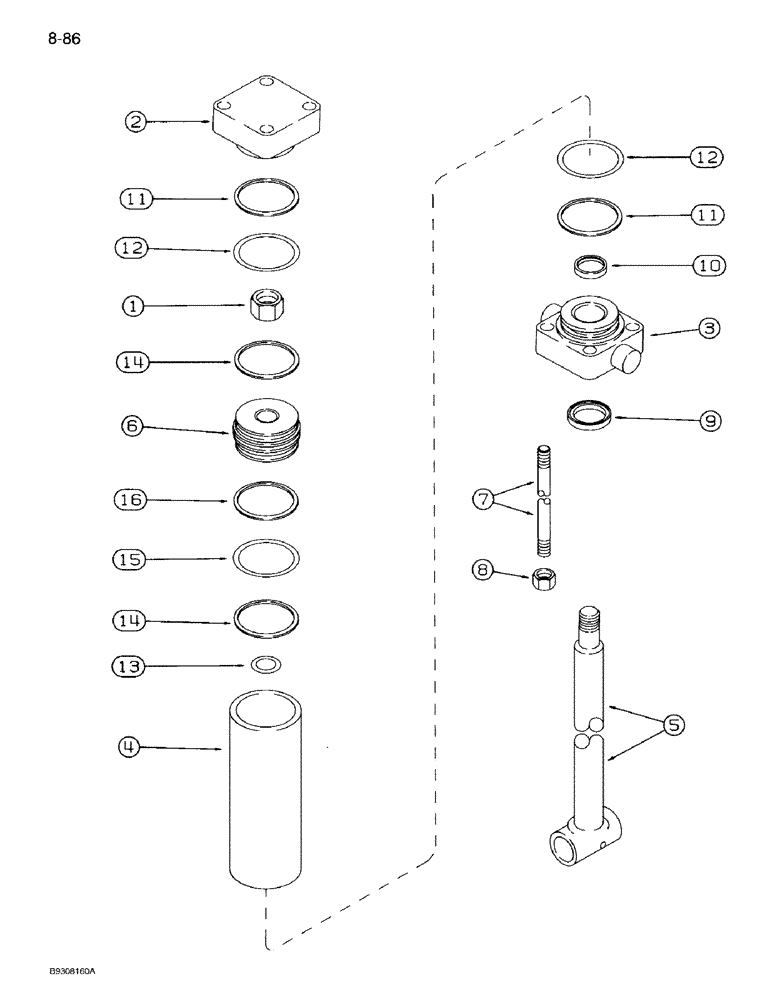 8-86

2
11
12
1
14
6
16
15
14
13
4

12
11
10
3
9
7
8
5

B9308160A